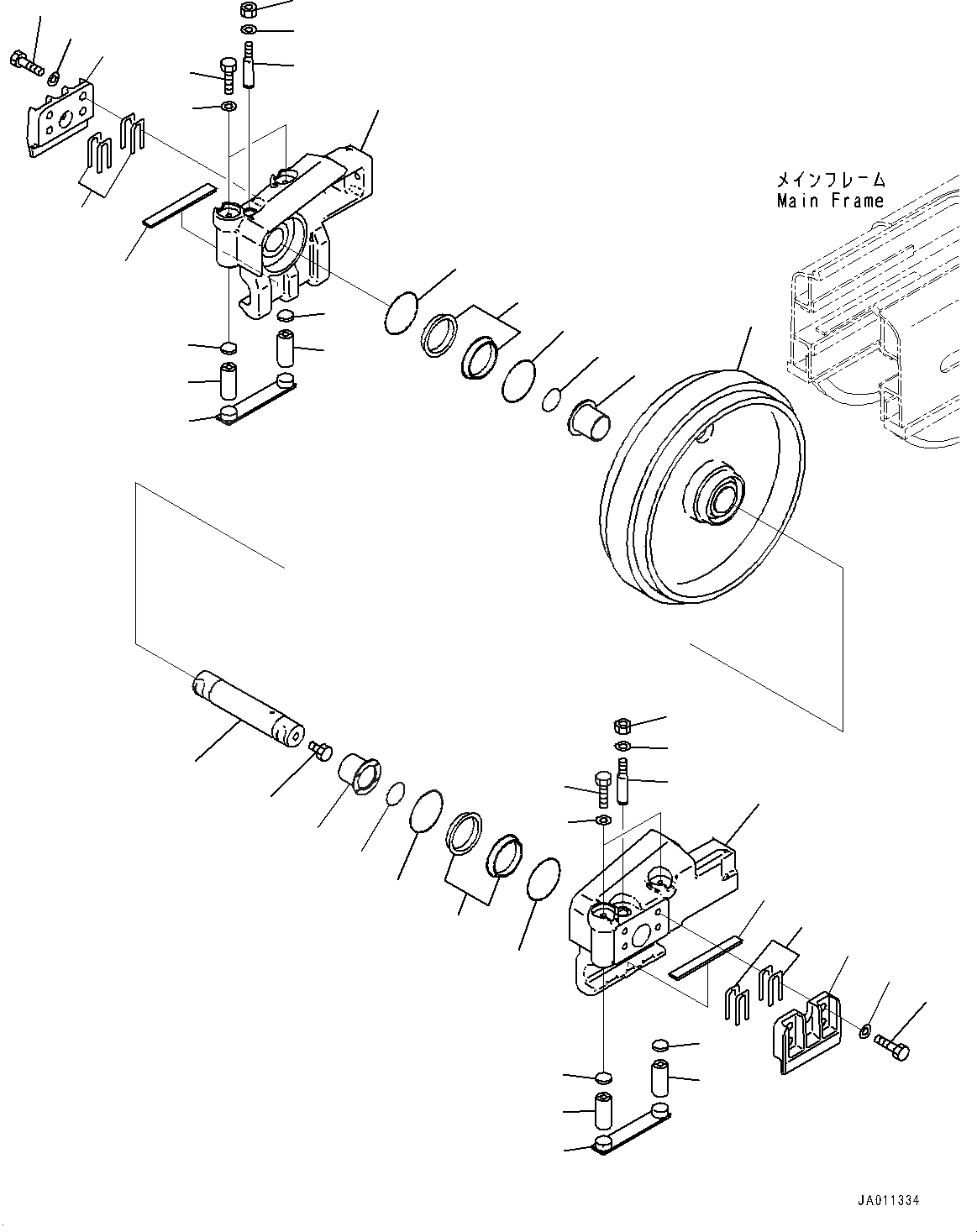 メインフレーム
Main Frame

JA011334