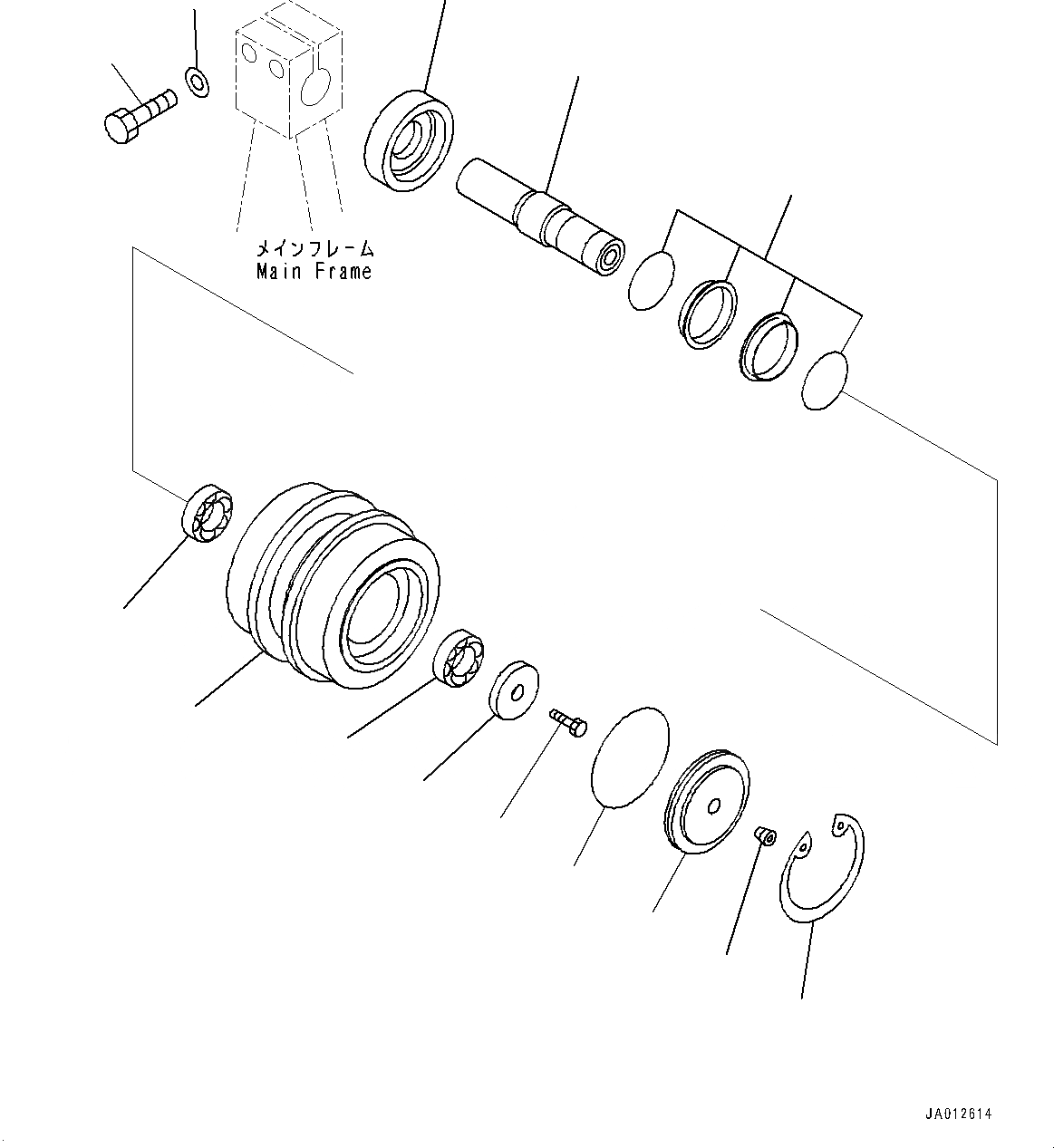 メインフレーム
Main Frame

JA012614