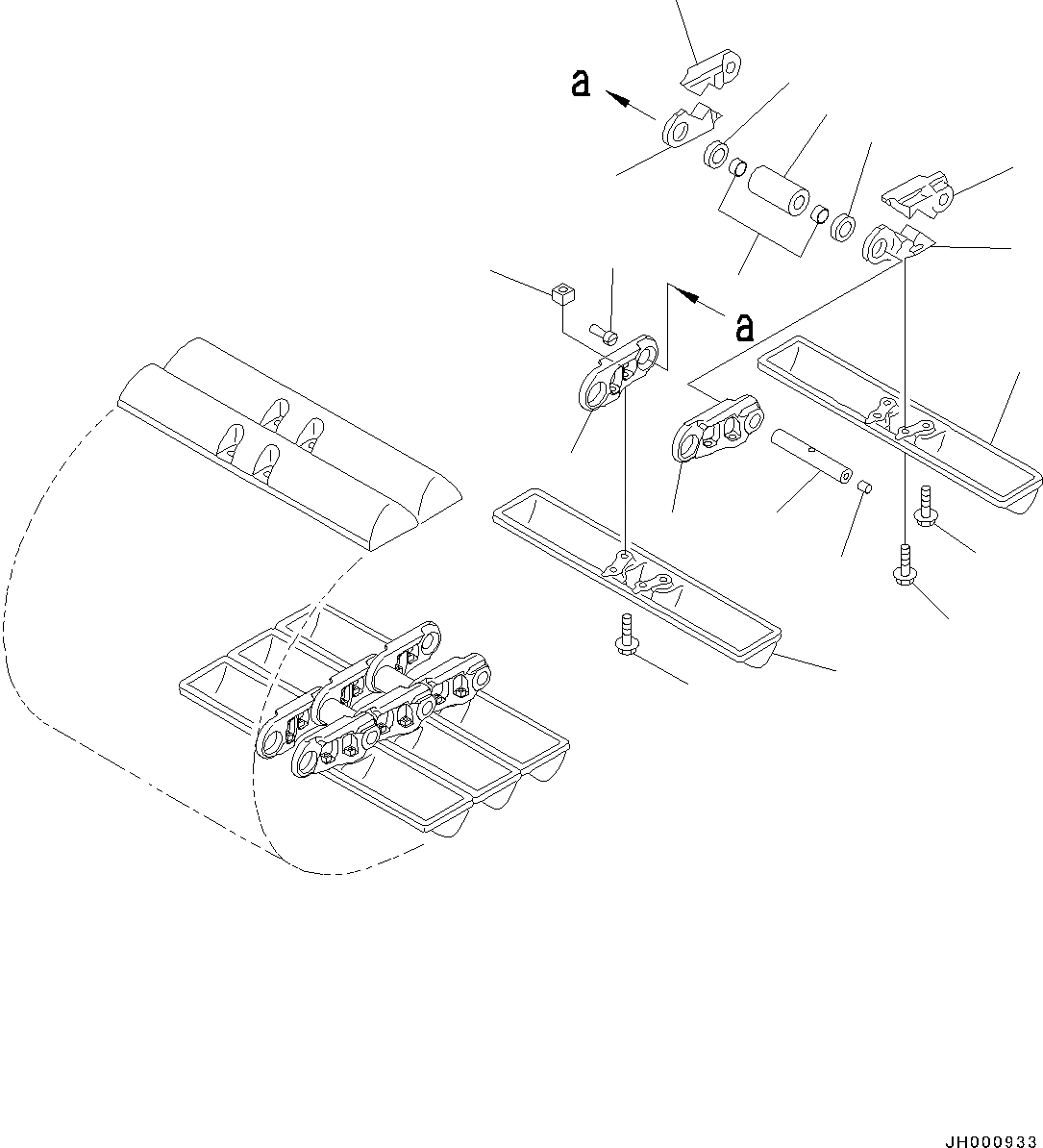 a

a

JH000933