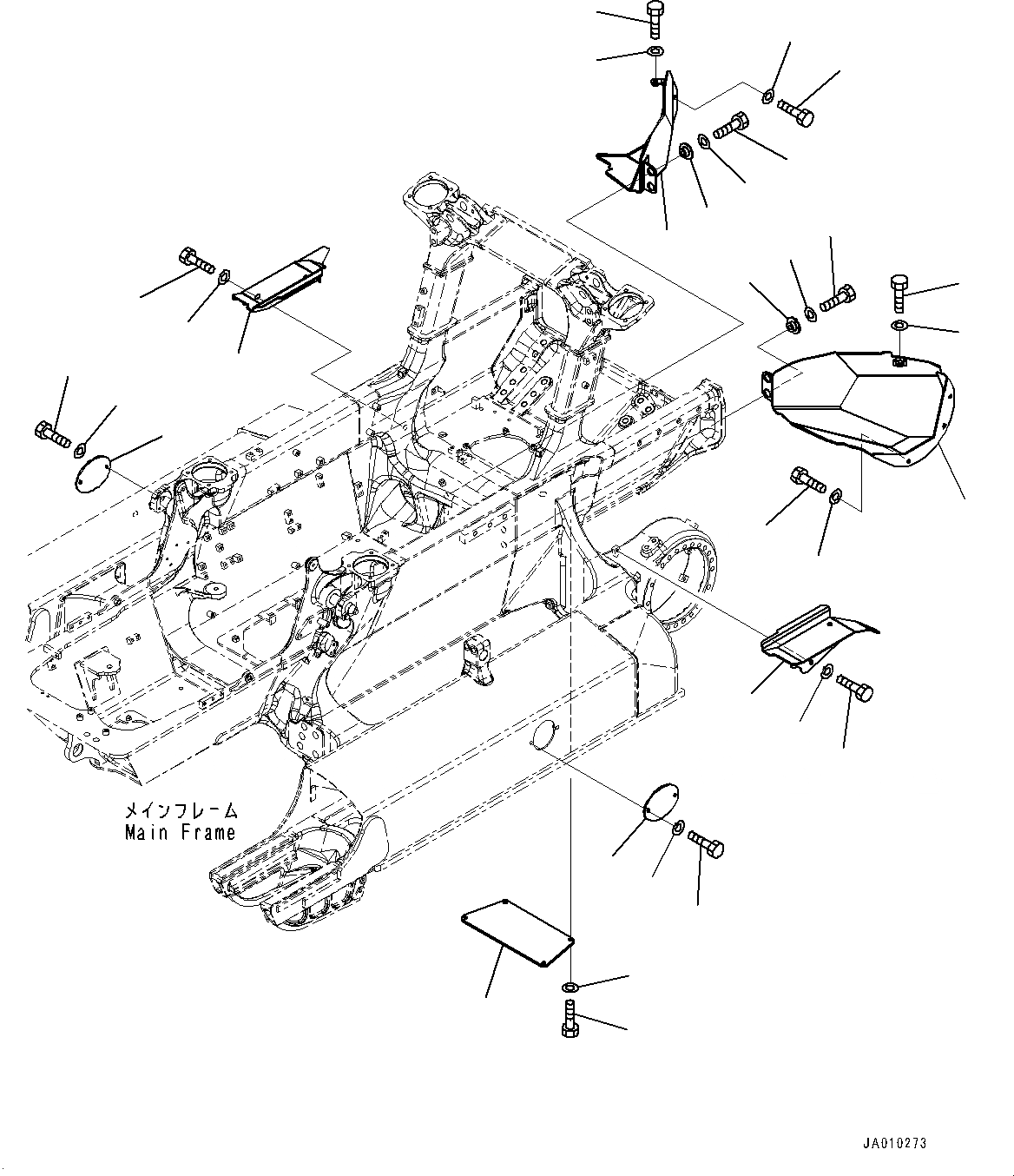 メインフレーム
Main Frame

JA010273