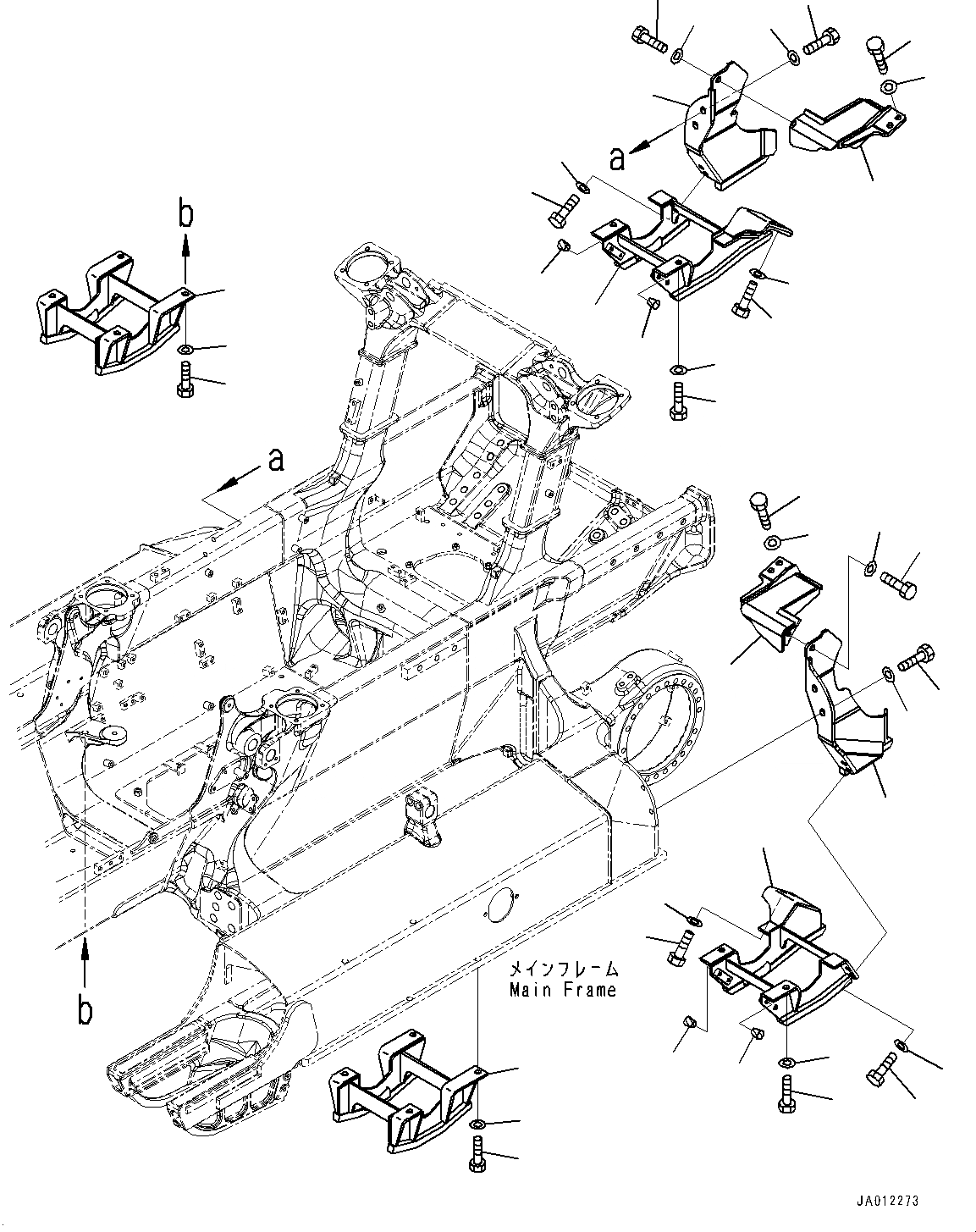 a

b

a

b

メインフレーム
Main Frame

JA012273