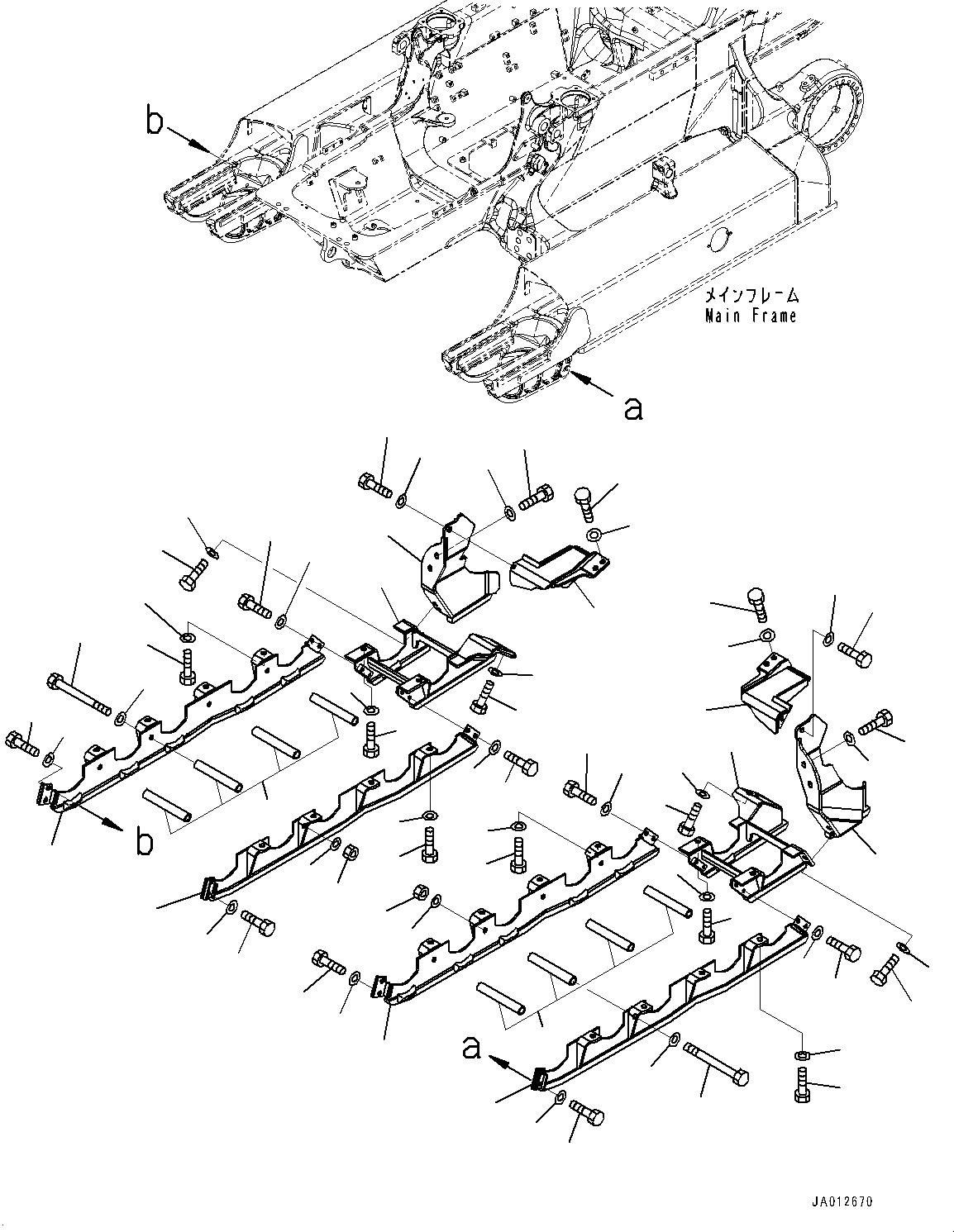 b

メインフレーム
Main Frame

a

b

a

JA012670