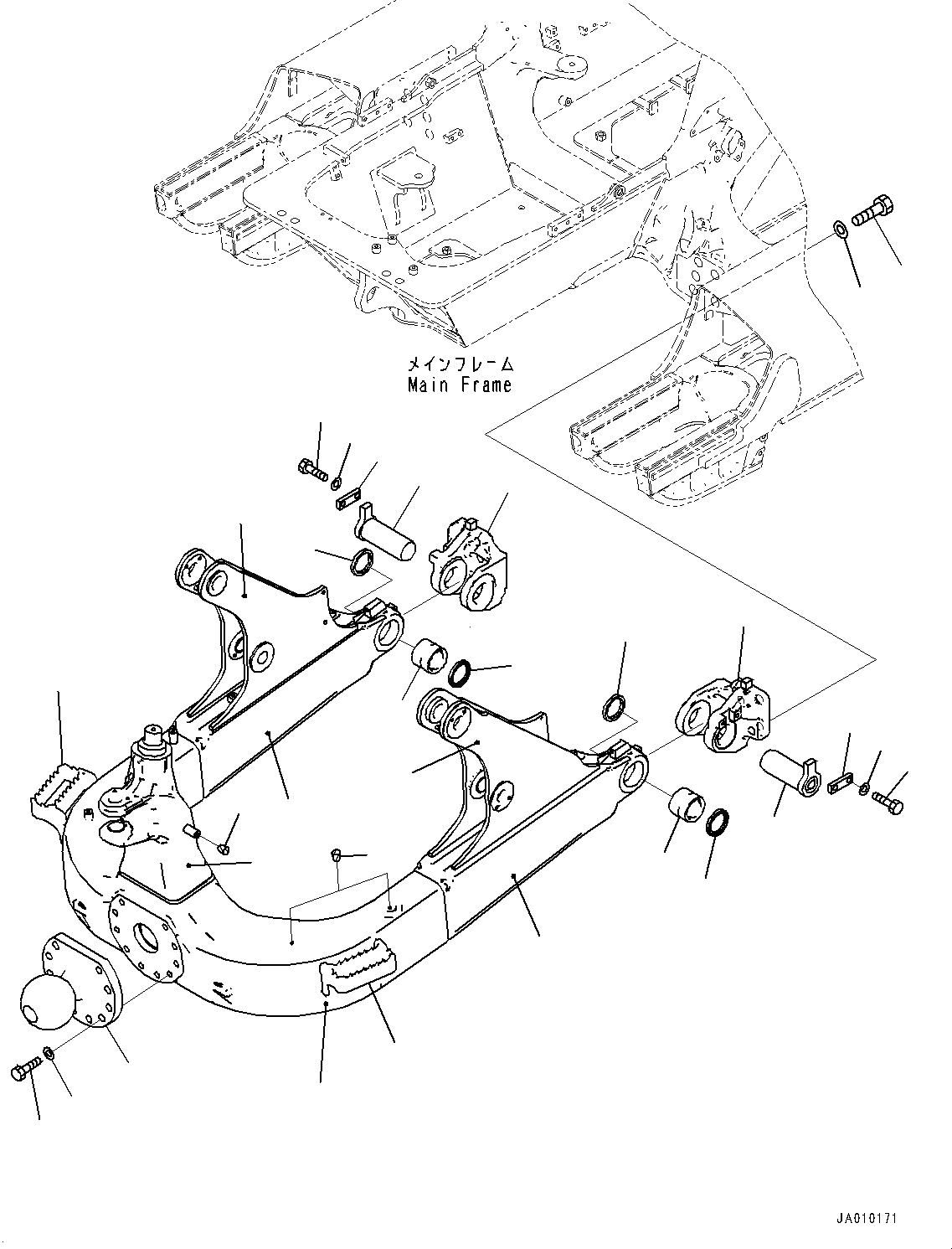 メインフレーム
Main Frame

JA010171