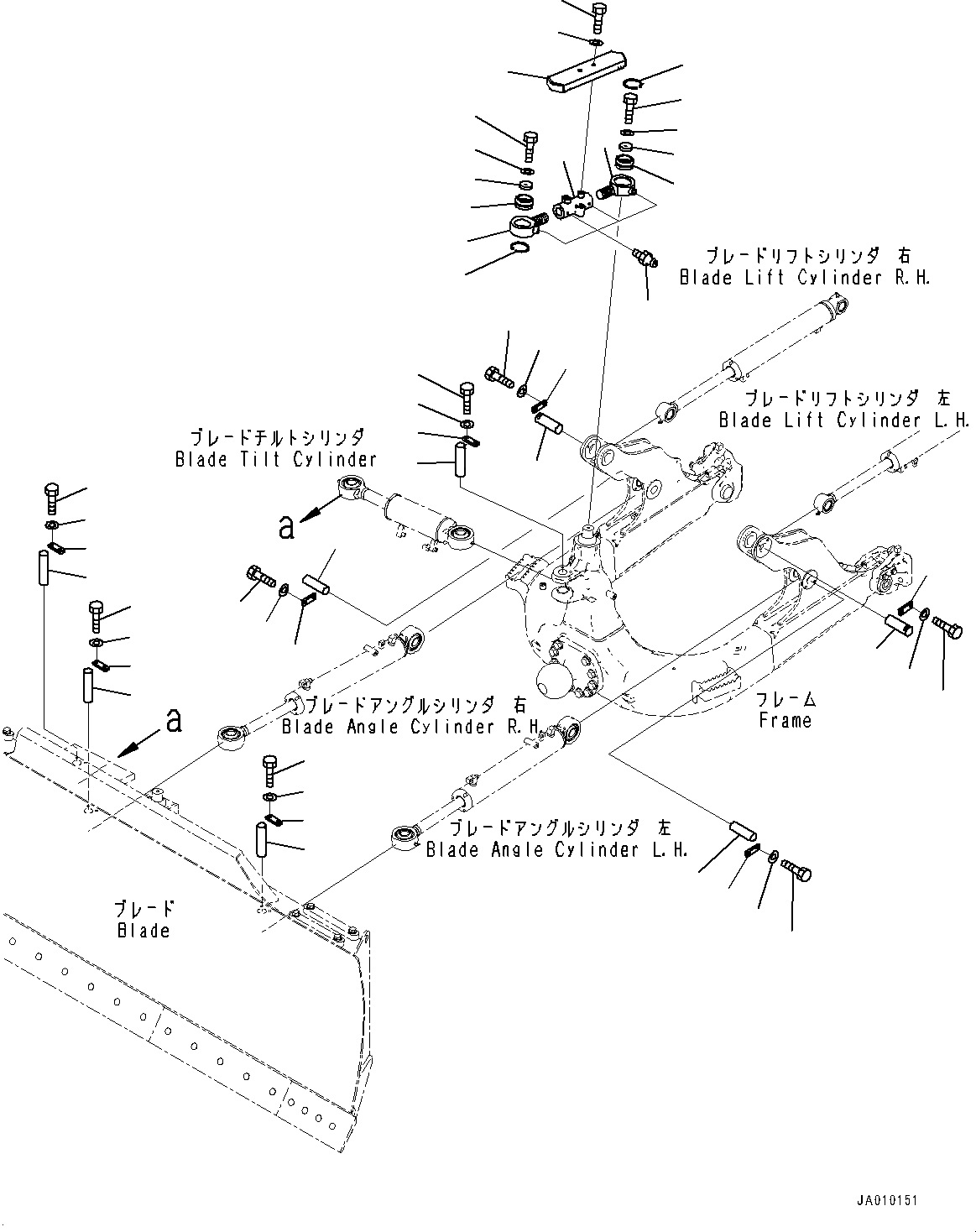 ブレードリフトシリンダ 右
Blade Lift Cylinder R.H.

ブレードリフトシリンダ 左
Blade Lift Cylinder L.H.

ブレードチルトシリンダ
Blade Tilt Cylinder

a

a

ブレードアングルシリンダ 右
Blade Angle Cylinder R.H.

フレーム
Frame

ブレードアングルシリンダ 左
Blade Angle Cylinder L.H.

ブレード
Blade

JA010151