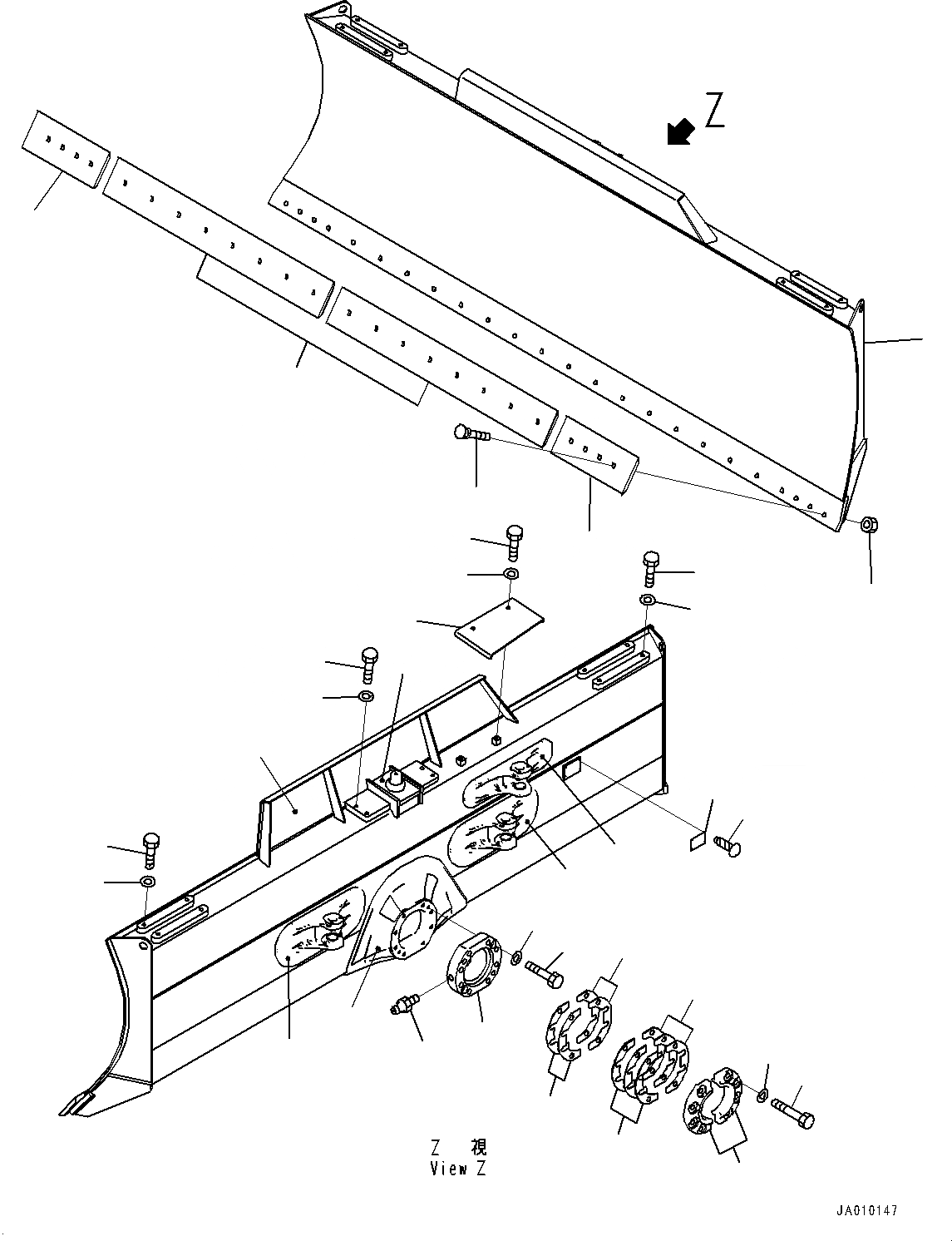 Z

Z 視
View Z

JA010147