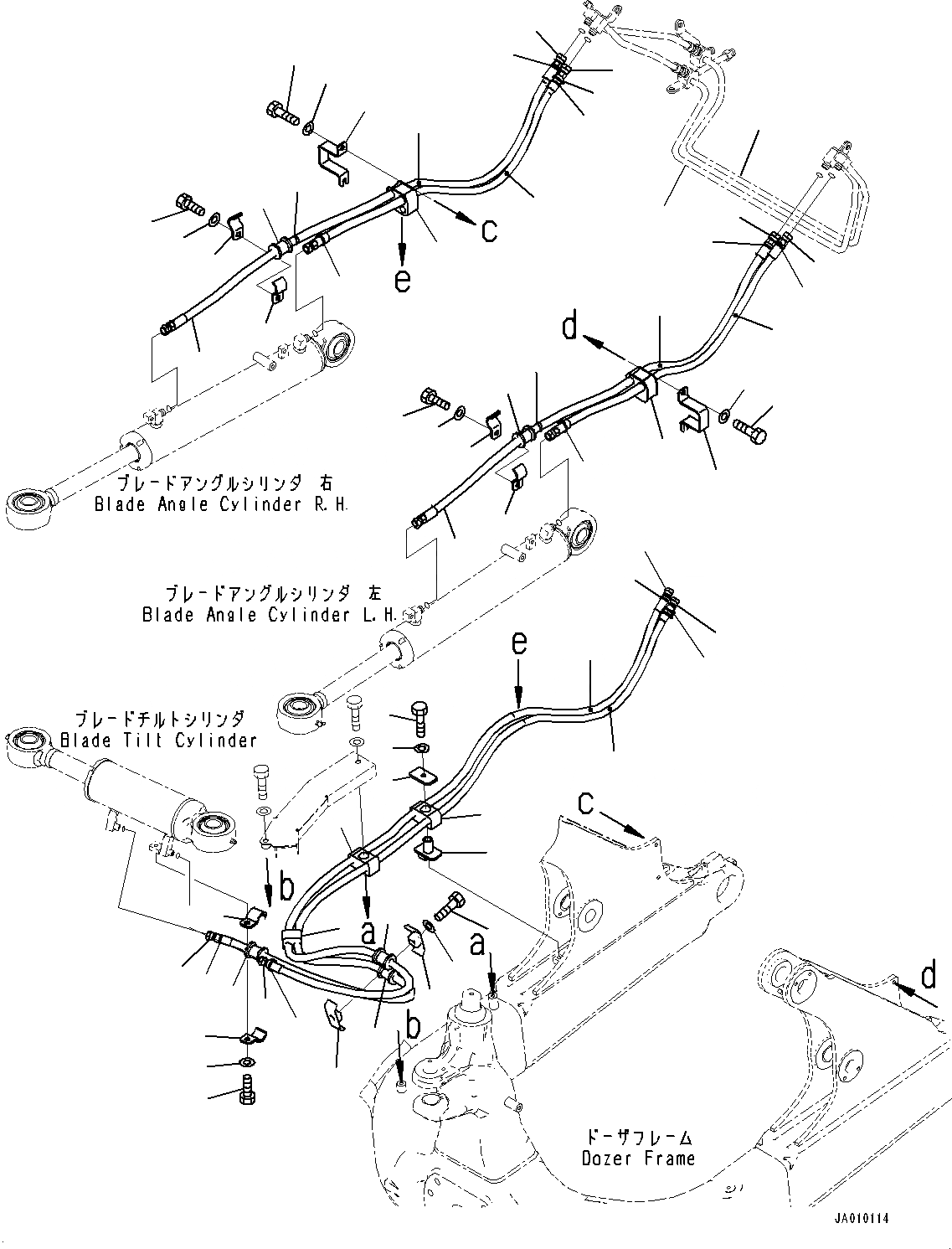 c
e
d
ブレードアングルシリンダ 右
Blade Angle Cylinder R.H.
ブレードアングルシリンダ 左
Blade Angle Cylinder L.H.
e
ブレードチルトシリンダ
Blade Tilt Cylinder
c
b
a
a
b
d
ドーザフレーム
Dozer Frame
JA010114