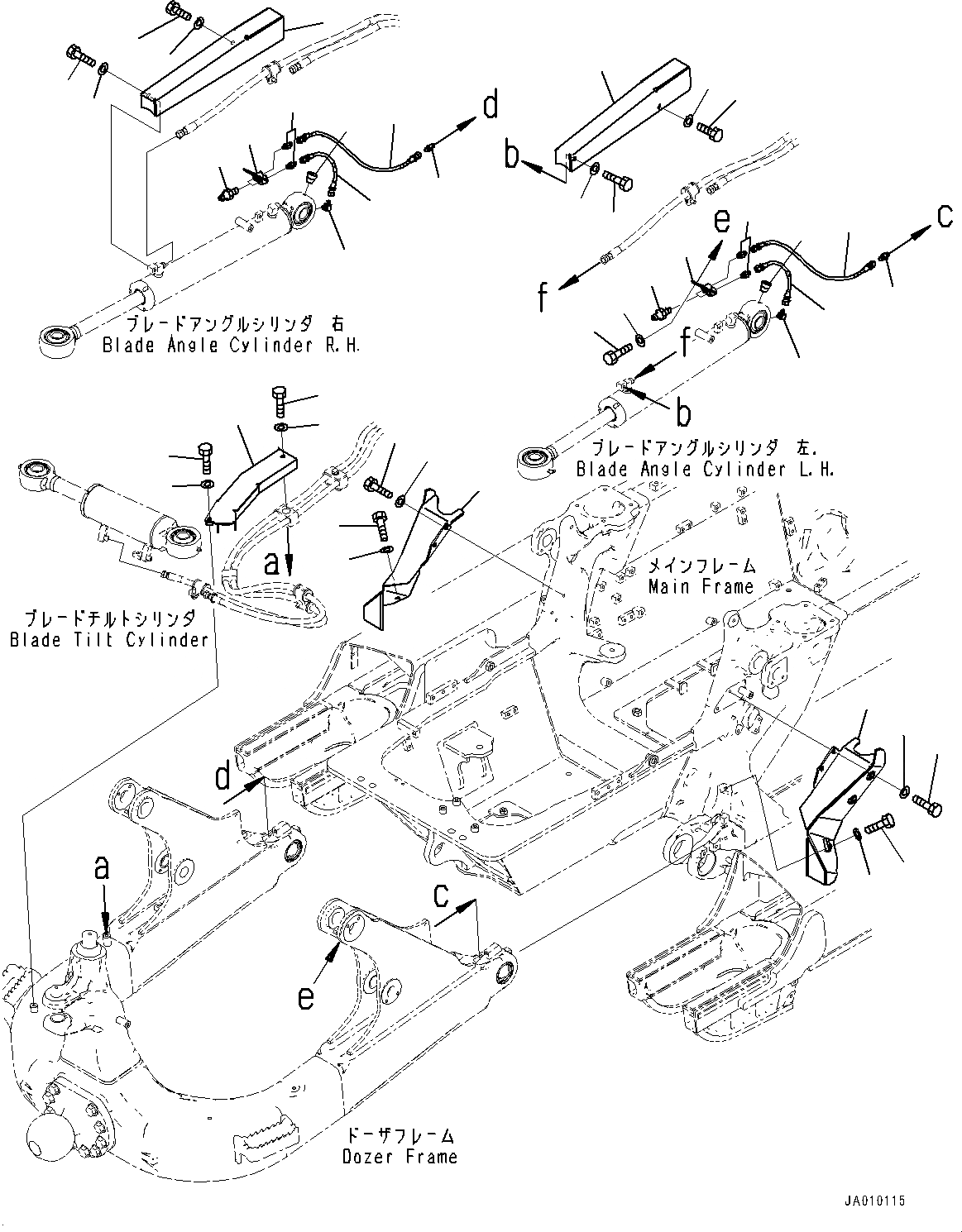 d
b
e
c
f
f
b
ブレードアングルシリンダ 右
Blade Angle Cylinder R.H.
ブレードアングルシリンダ 左.
Blade Angle Cylinder L.H.
a
メインフレーム
Main Frame
ブレードチルトシリンダ
Blade Tilt Cylinder
d
a
c
e
ドーザフレーム
Dozer Frame
JA010115