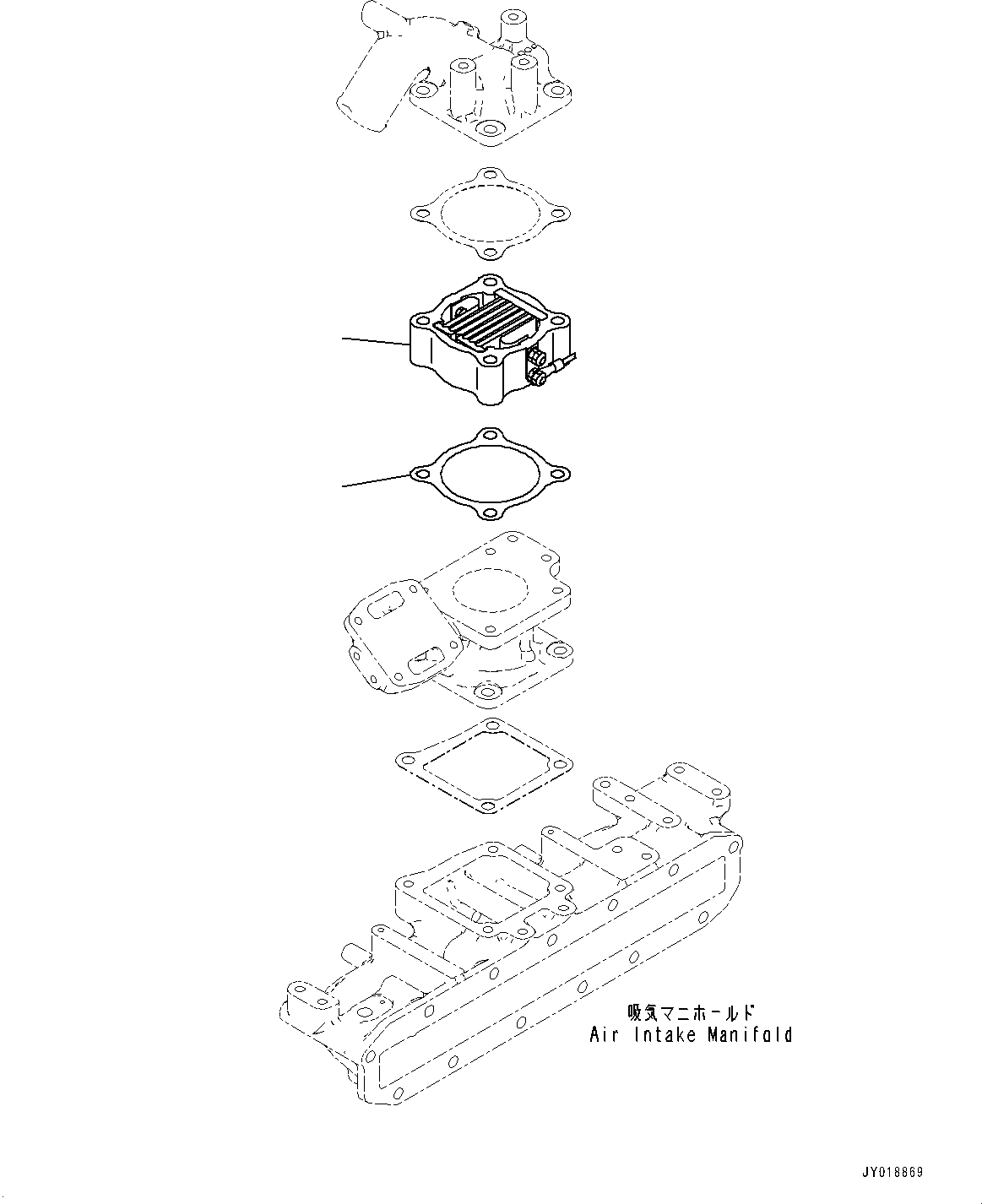 吸気マニホールド
Air Intake Manifold

JY018869