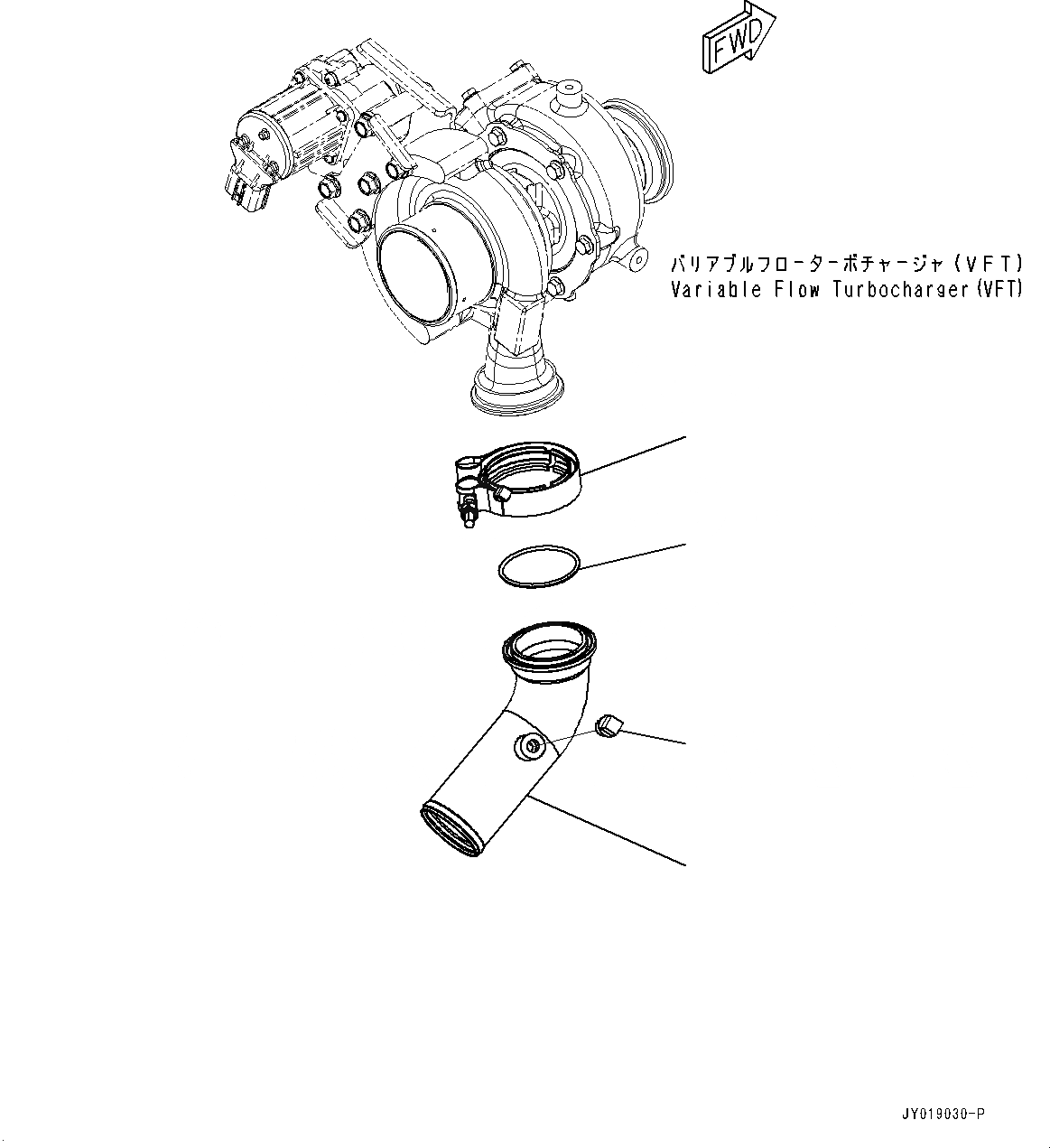 FWD

バリアブルフローターボチャージャ（VFT）
Variable Flow Turbocharger(VFT)

JY019030-P