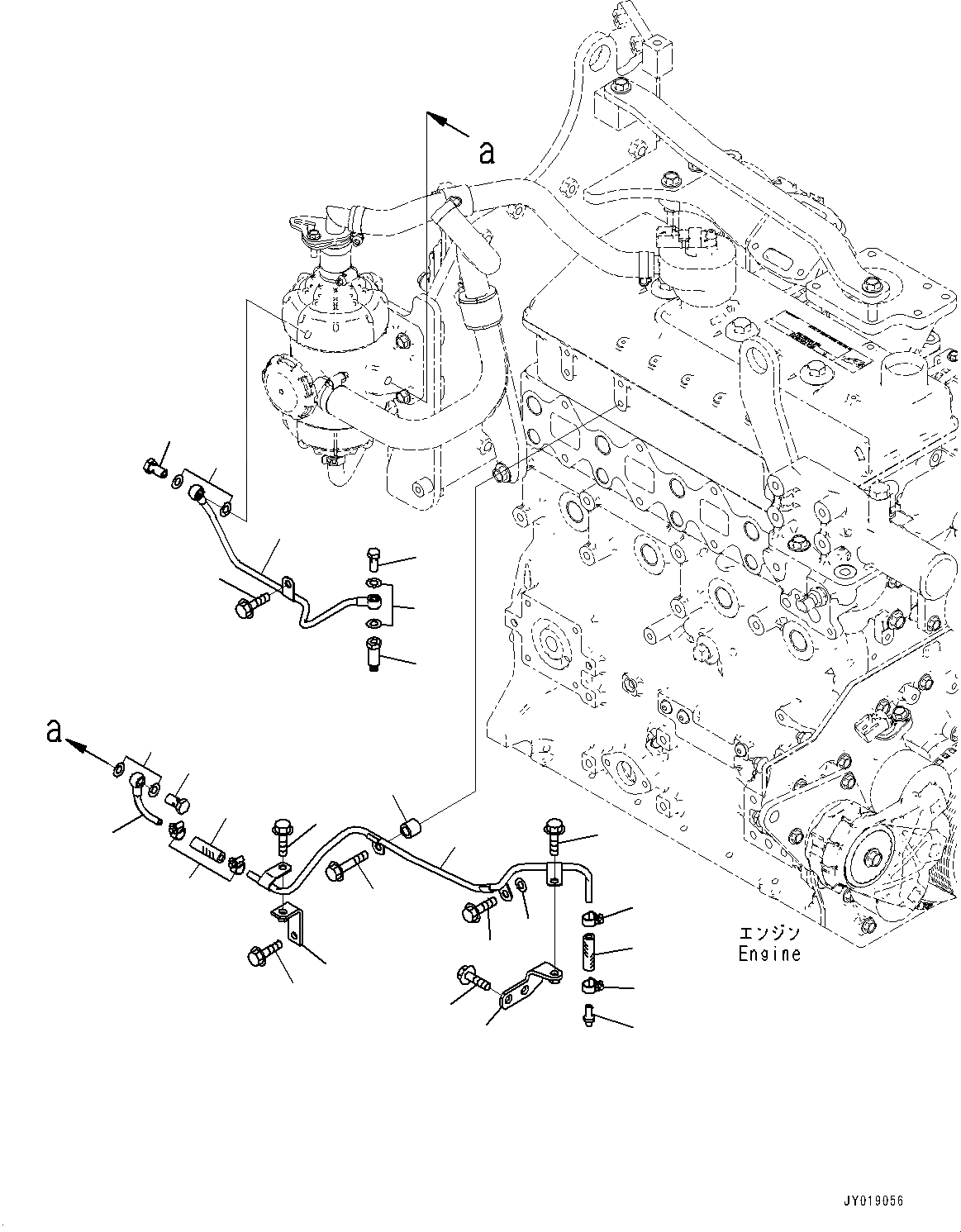 a

a

エンジン
Engine

JY019056