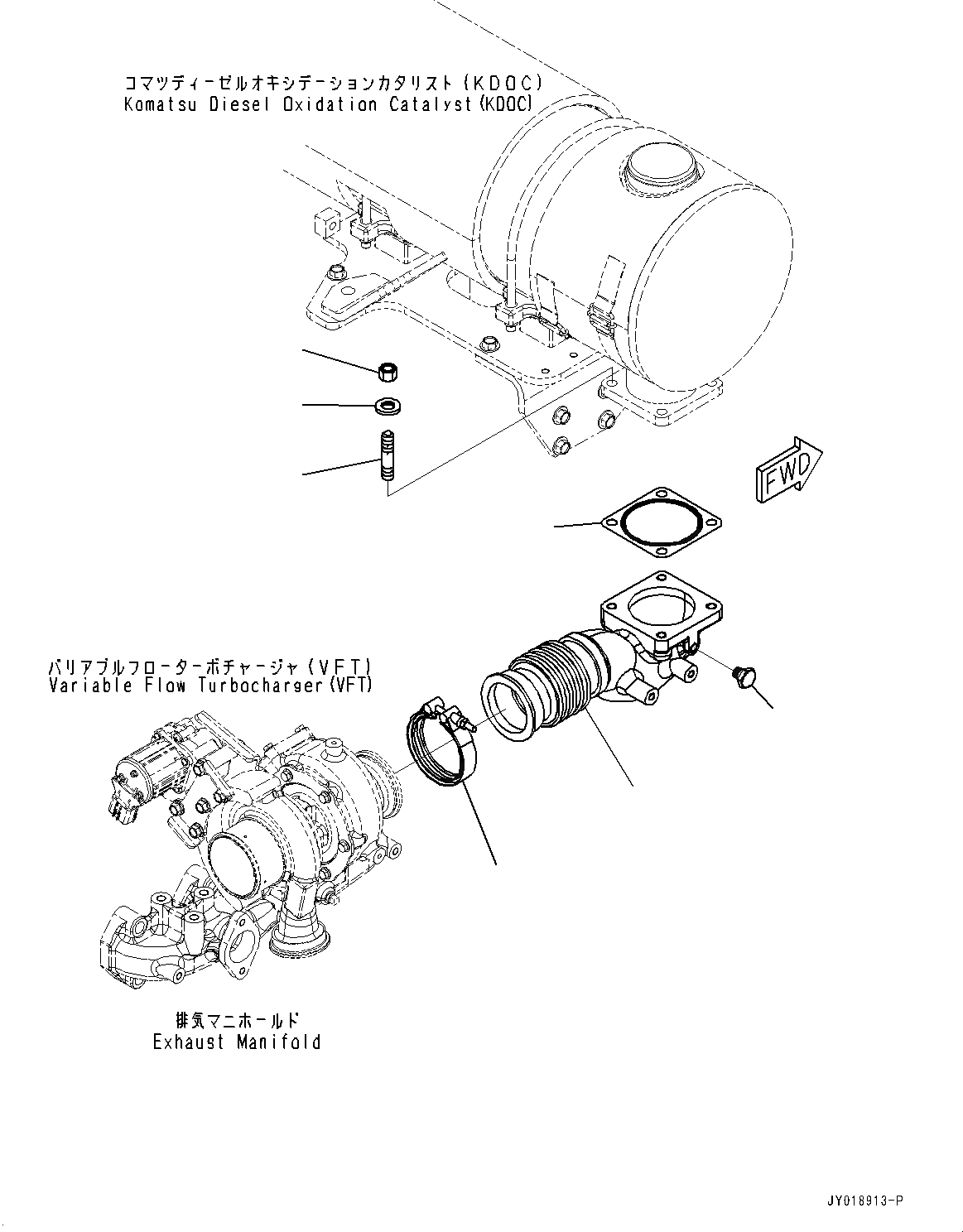 コマツディーゼルオキシデーションカタリスト(KDOC)
Komatsu Diesel Oxidation Catalyst(KDOC)

FWD

バリアブルフローターボチャージャ(VFT)
Variable Flow Turbocharger(VFT)

排気マニホールド
Exhaust Manifold

JY018913-P