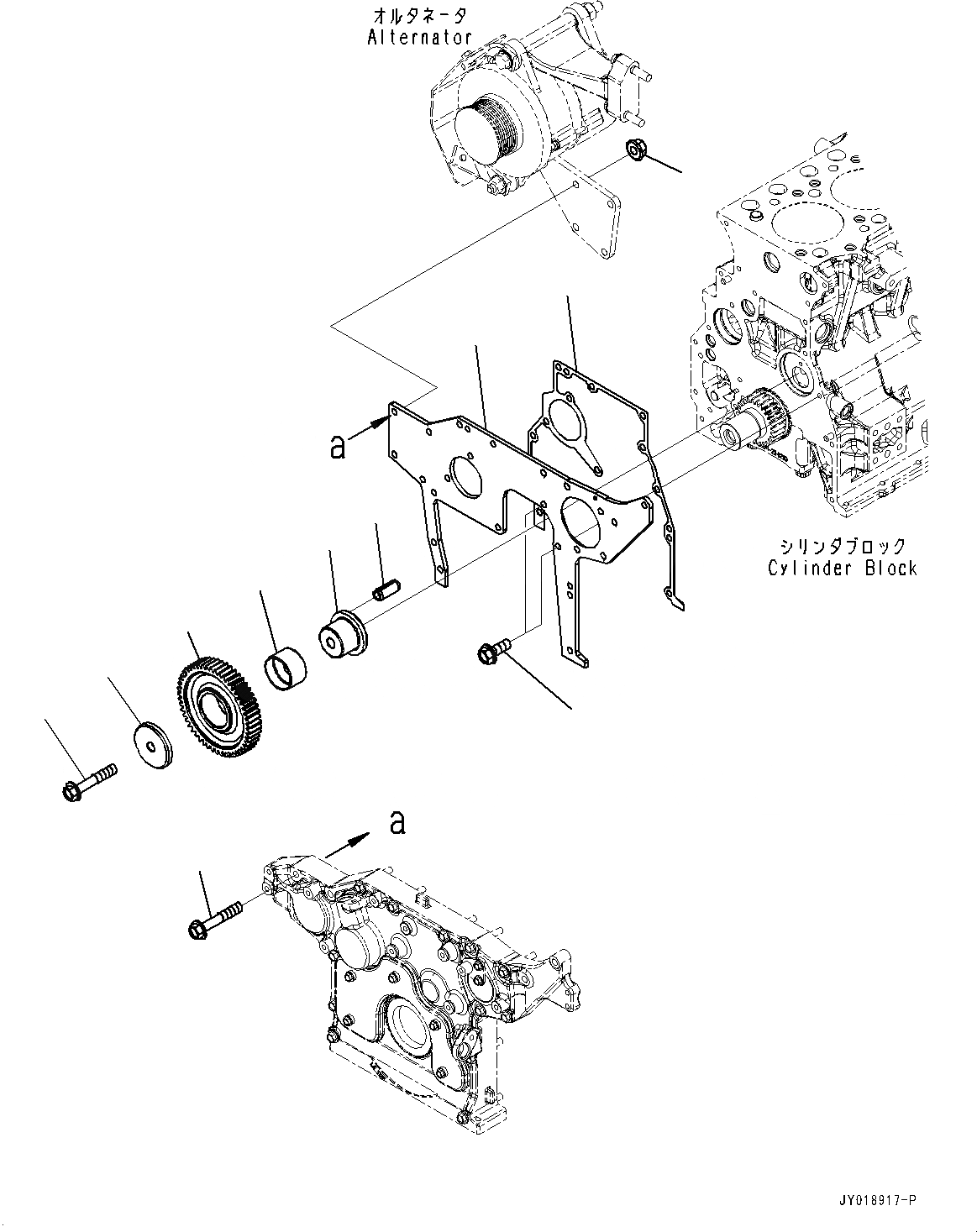 オルタネータ
Alternator

a

シリンダブロック
Cylinder Block

a

JY018917-P