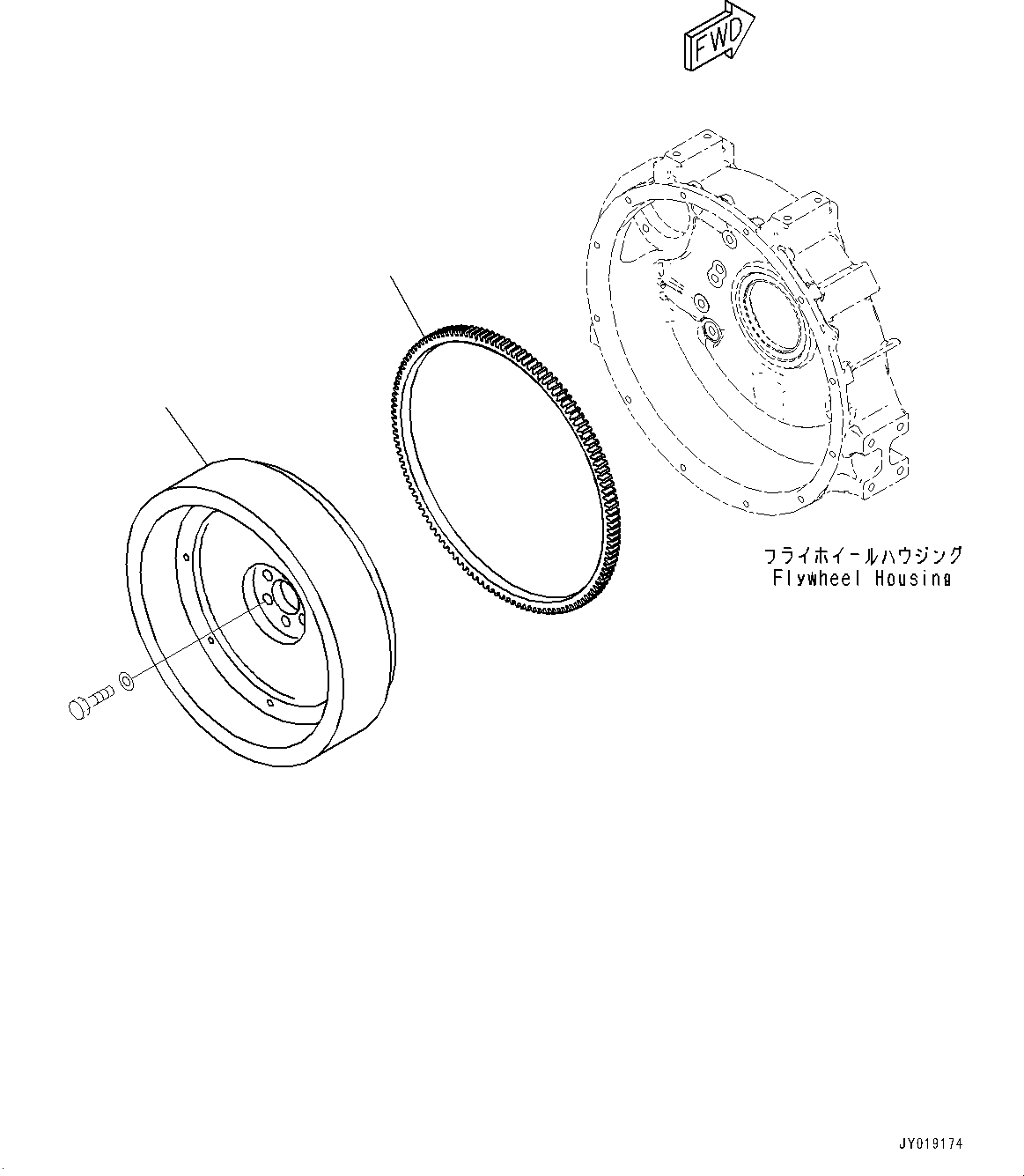 FWD

フライホイールハウジング
Flywheel Housing

JY019174