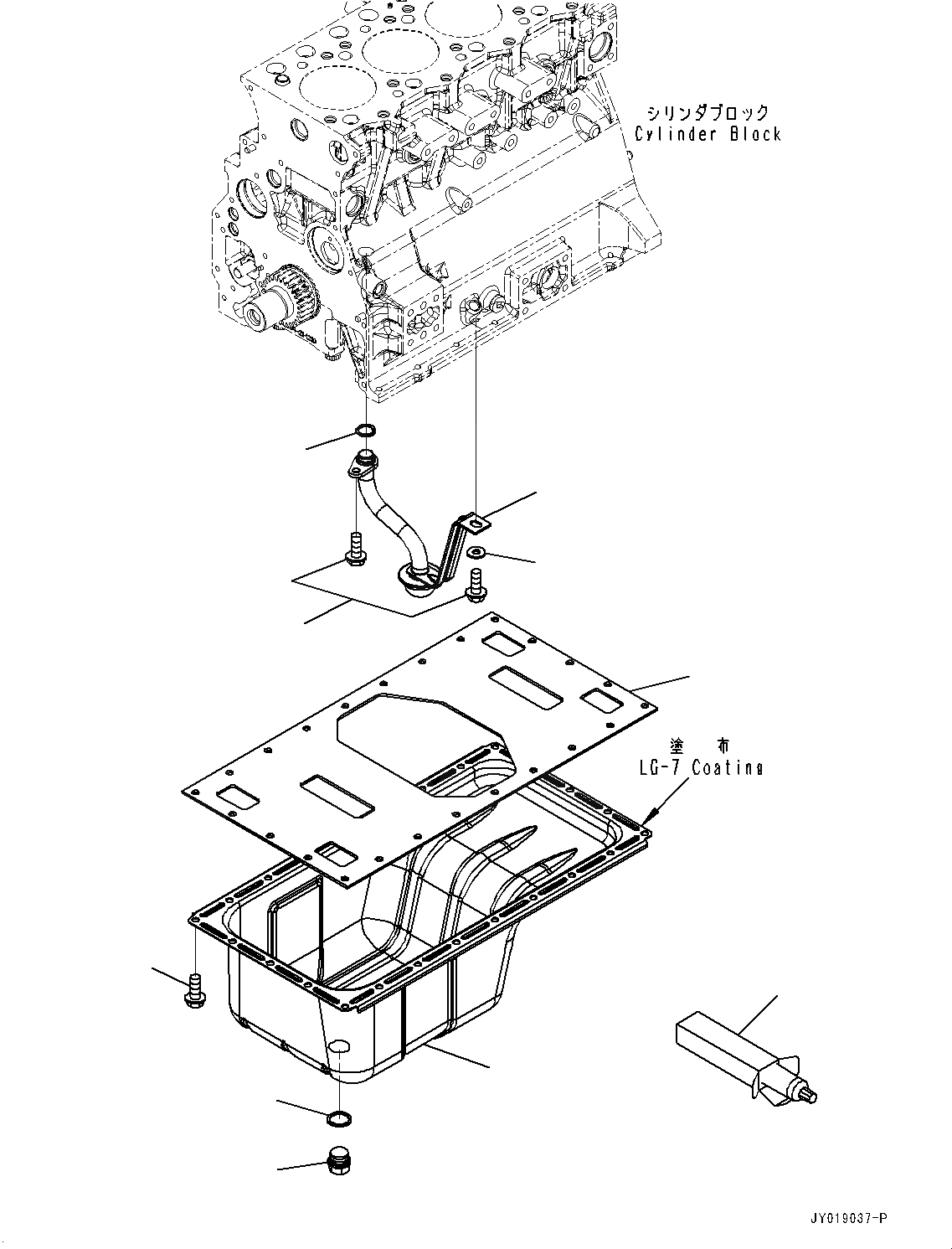 シリンダブロック
Cylinder Block

塗 布
LG-7 Coating

JY019037-P