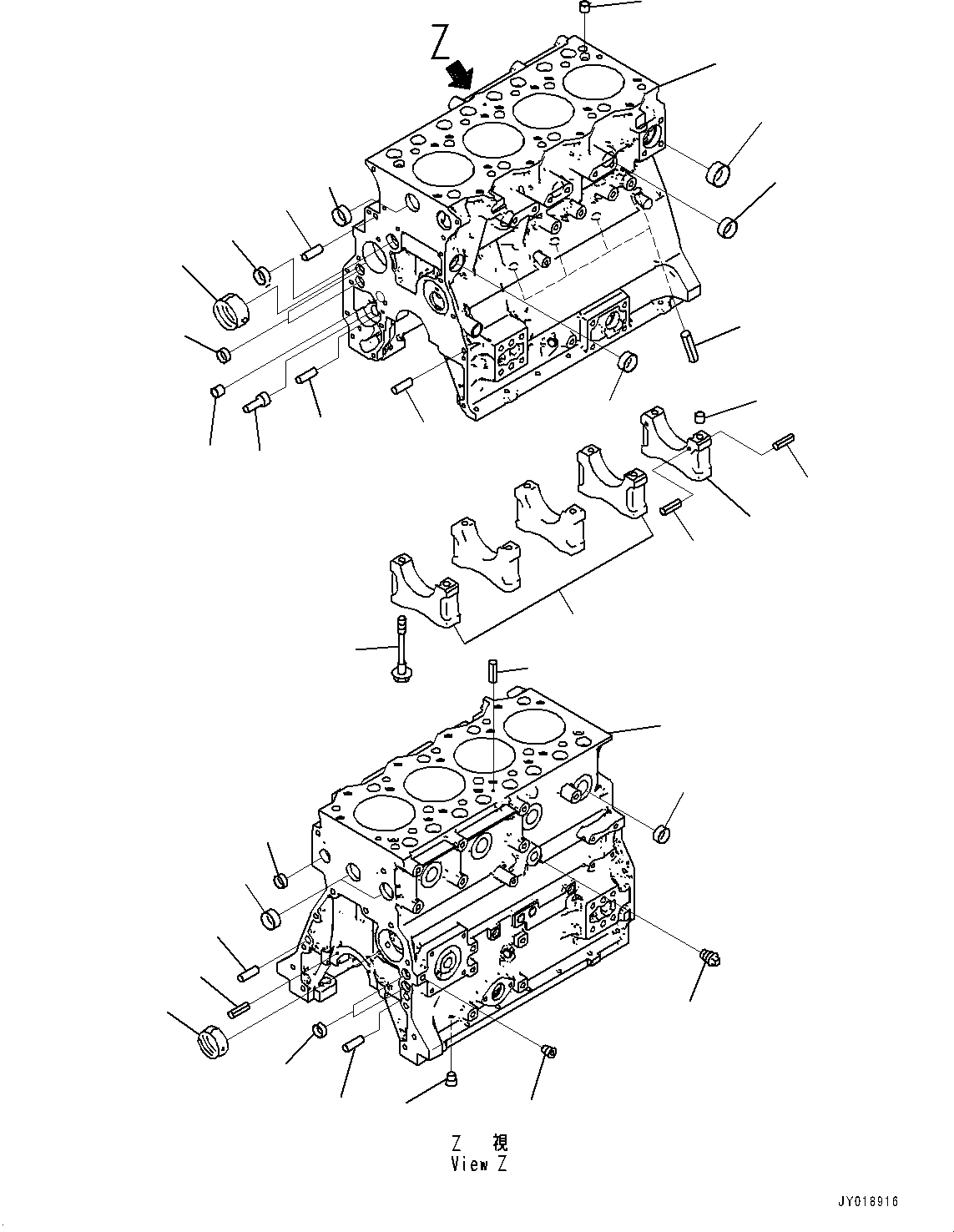 Z

Z 視
View Z

JY018916