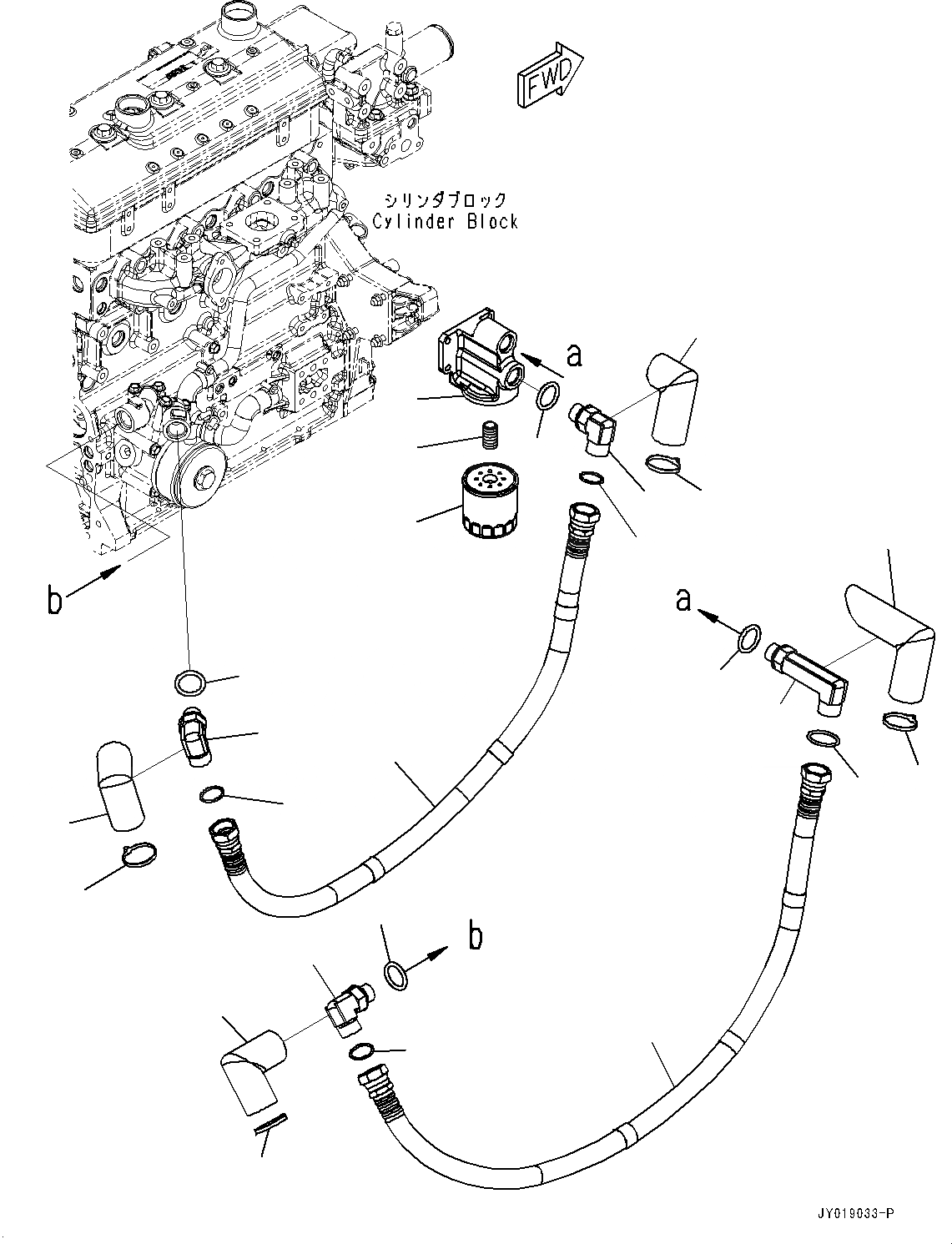 FWD

シリンダブロック
Cylinder Block

a

b

a

b

JY019033-P