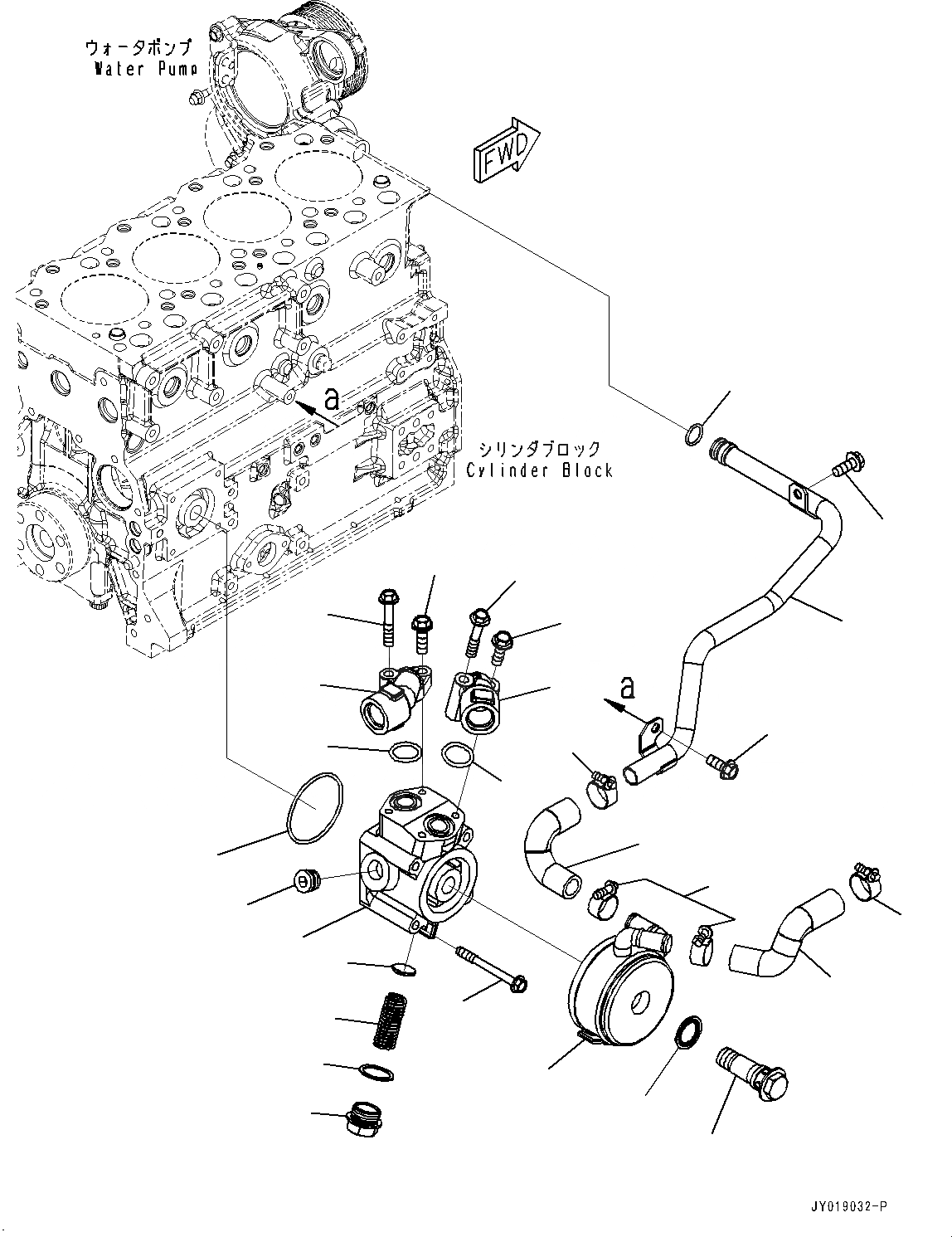 ウォータポンプ
Water Pump

FWD

a

シリンダブロック
Cylinder Block

a

JY019032-P