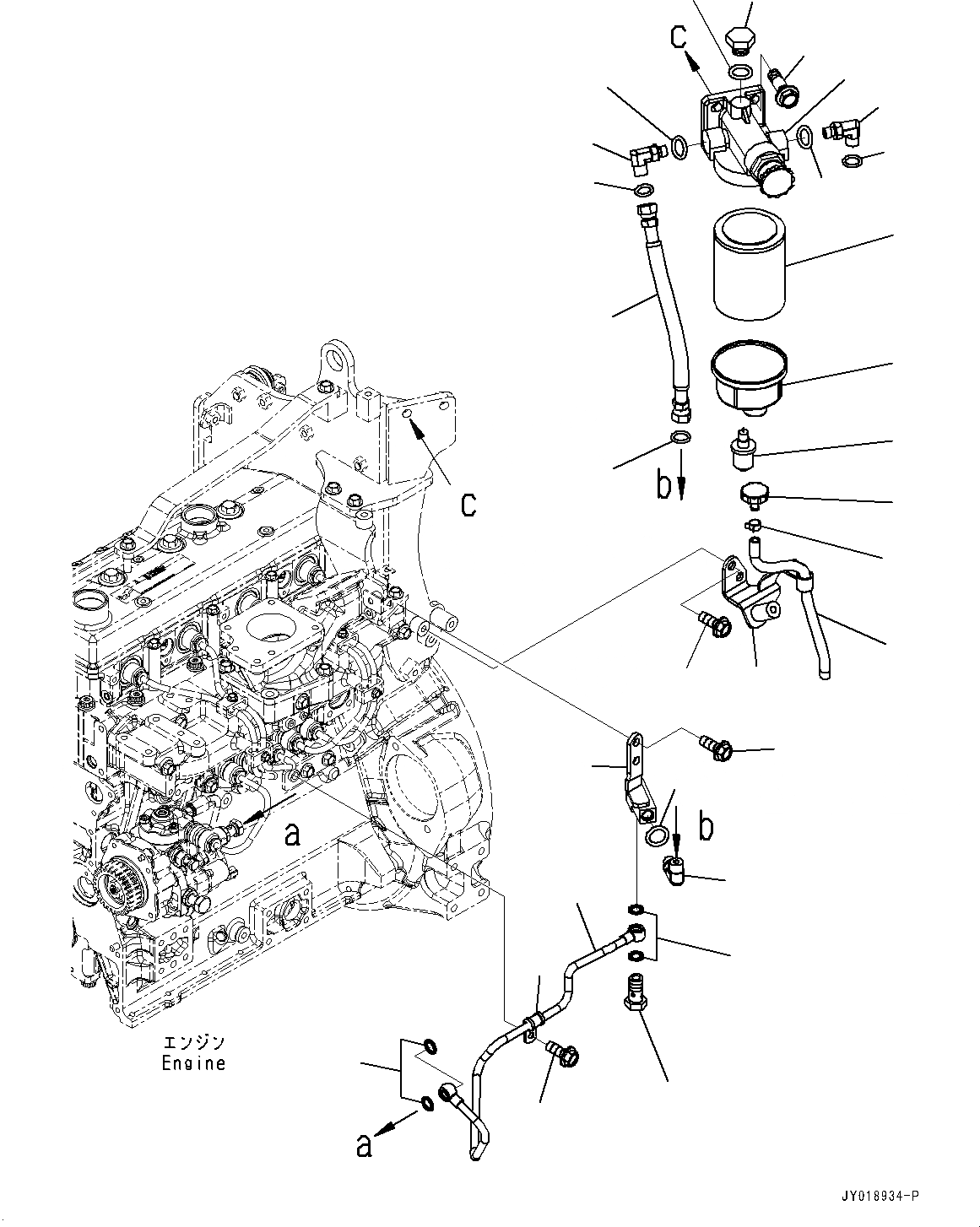 c
b
c
a
b
エンジン
Engine
a
JY018934-P