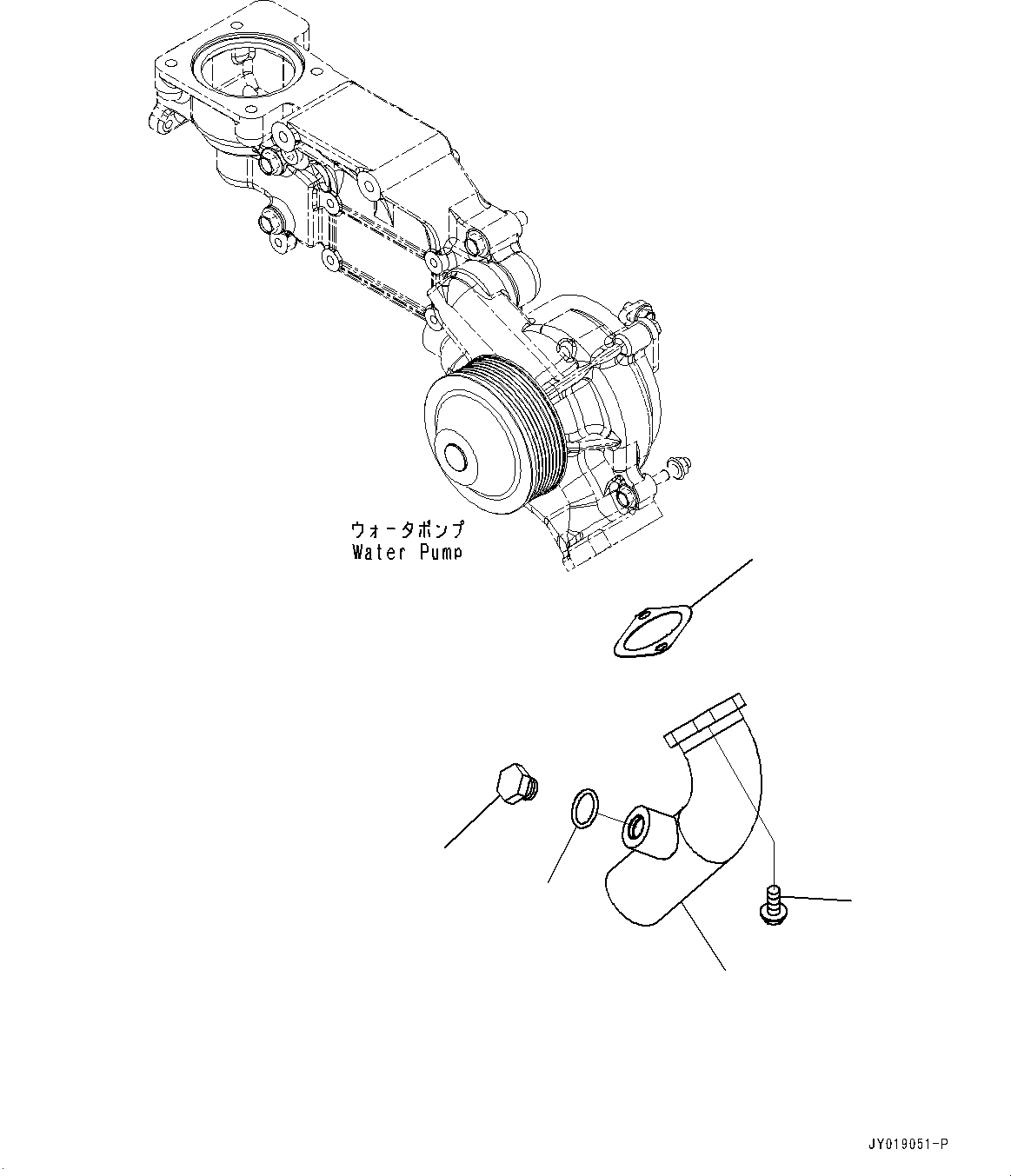 ウォータポンプ
Water Pump

JY019051-P