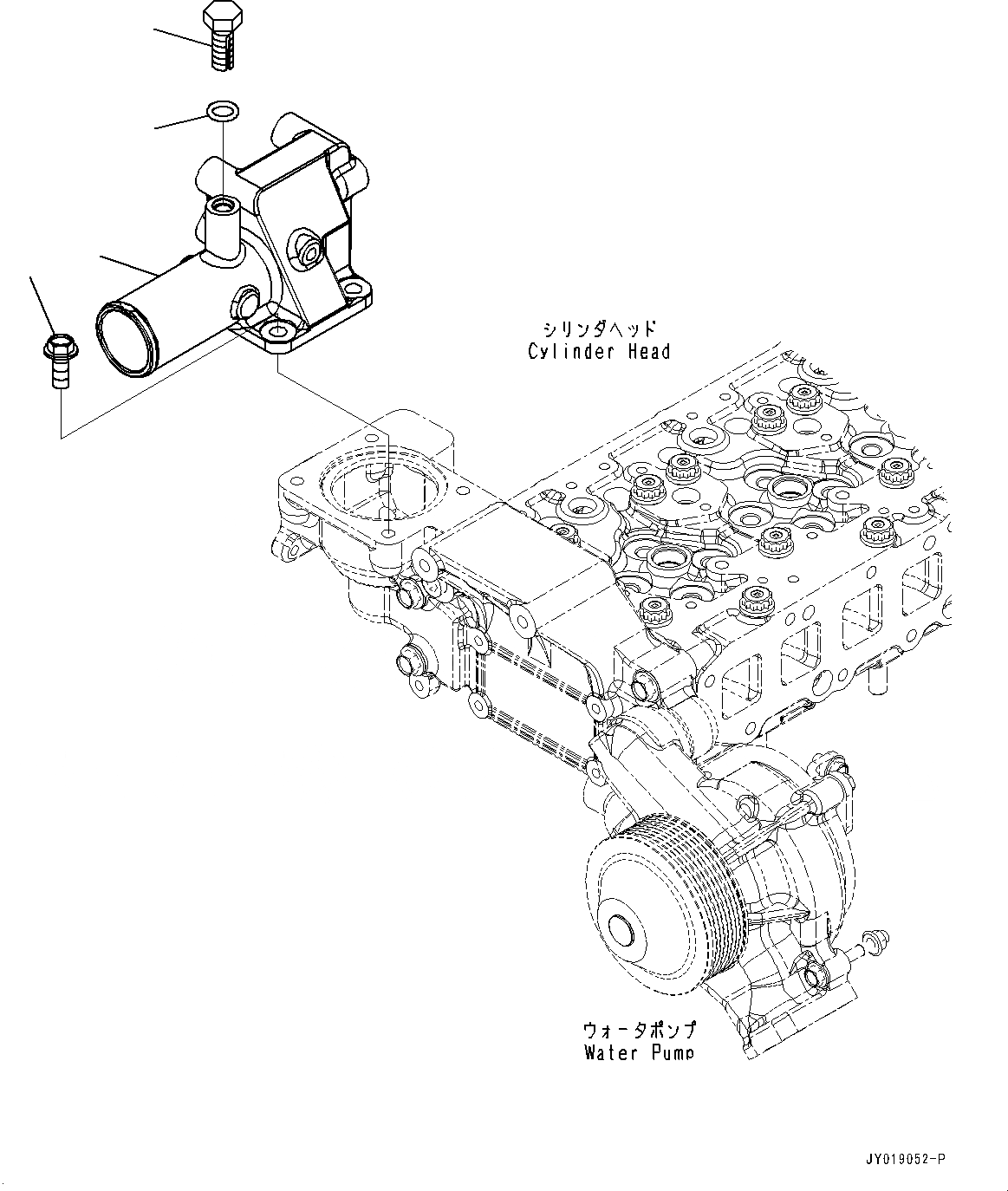 シリンダヘッド
Cylinder Head

ウォータポンプ
Water Pump

JY019052-P