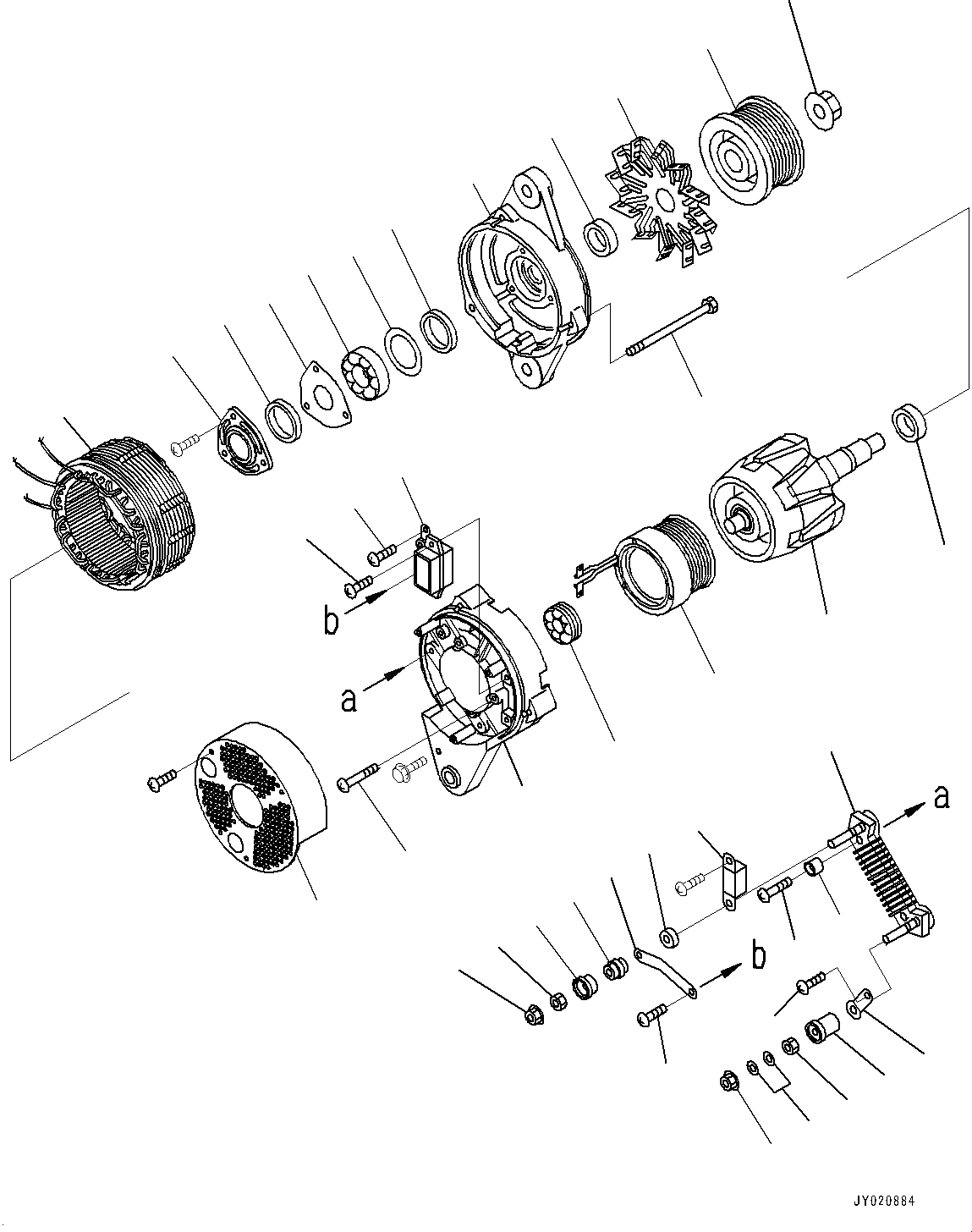 b
a
a
b
JY020884