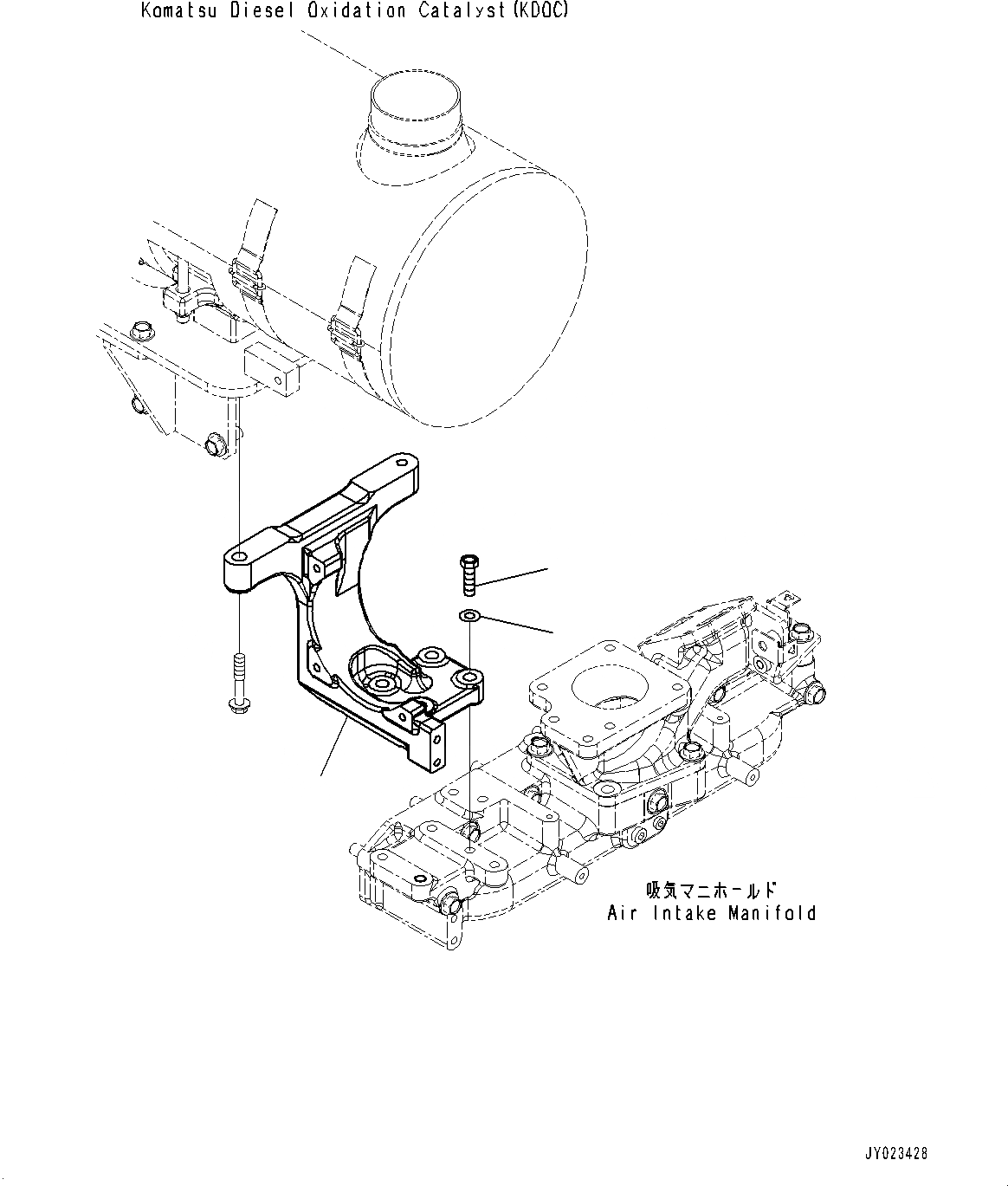 Komatsu Diesel Oxidation Catalyst(KDOC)

吸気マニホールド
Air Intake Manifold

JY023428