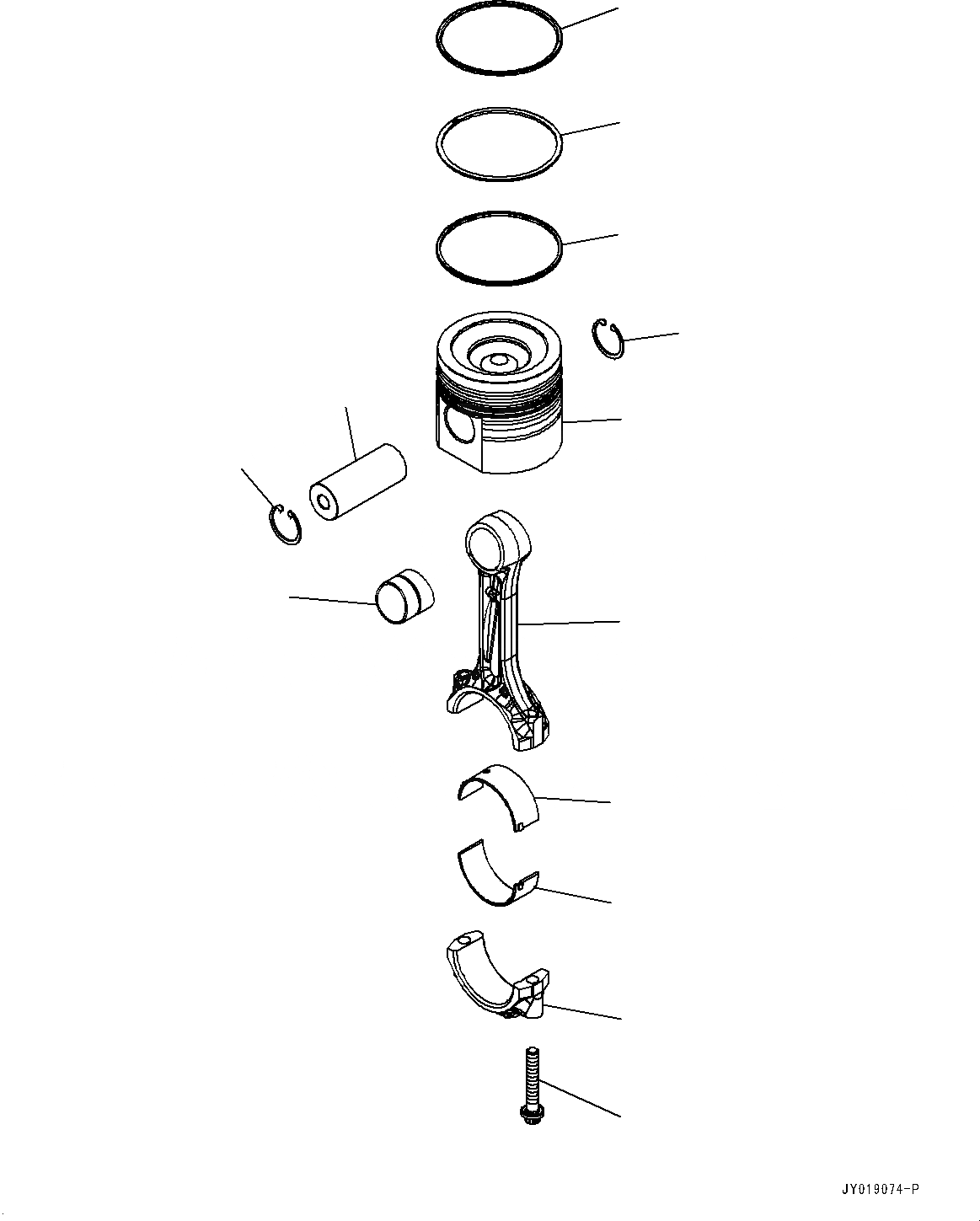 JY019074-P