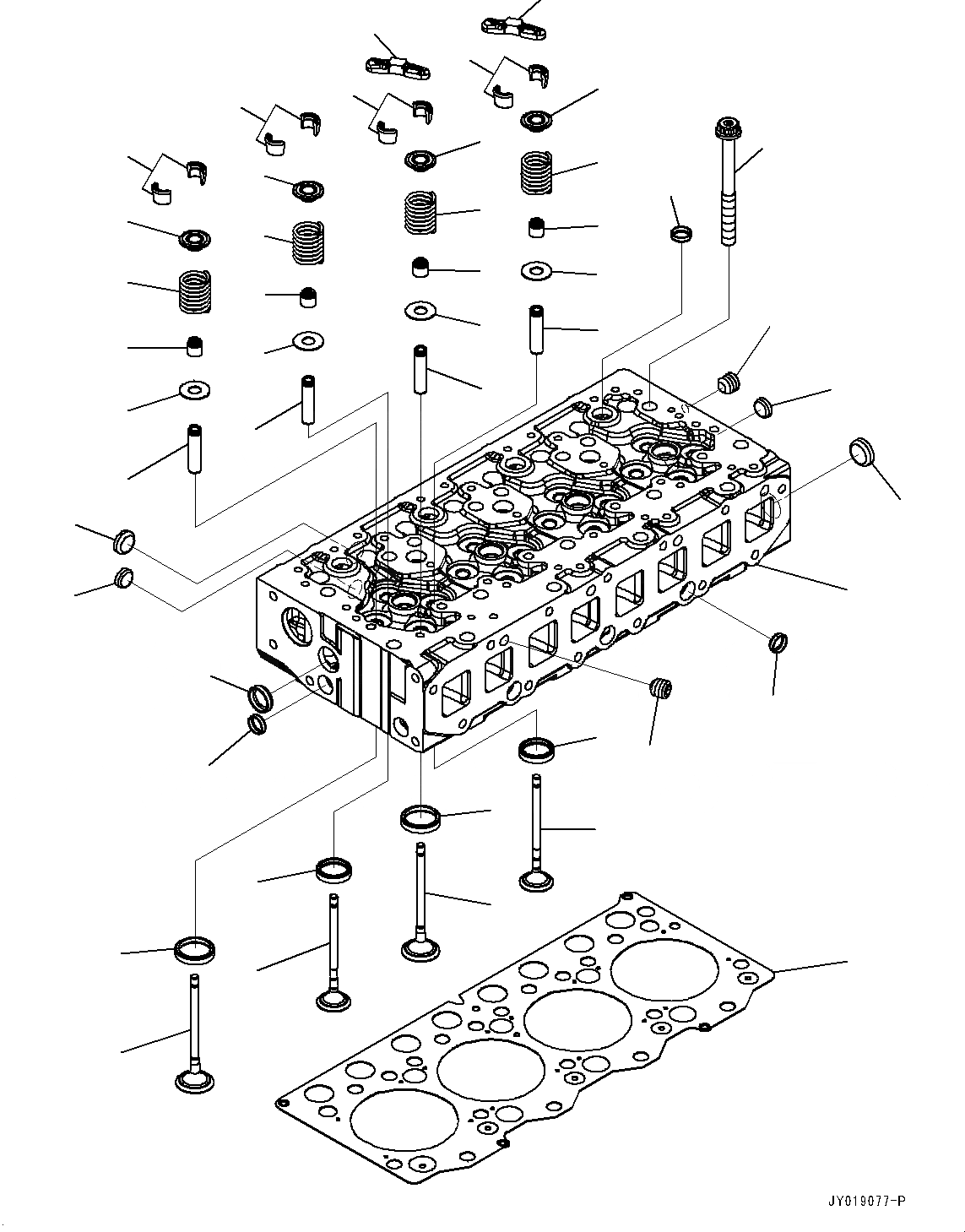 JY019077-P