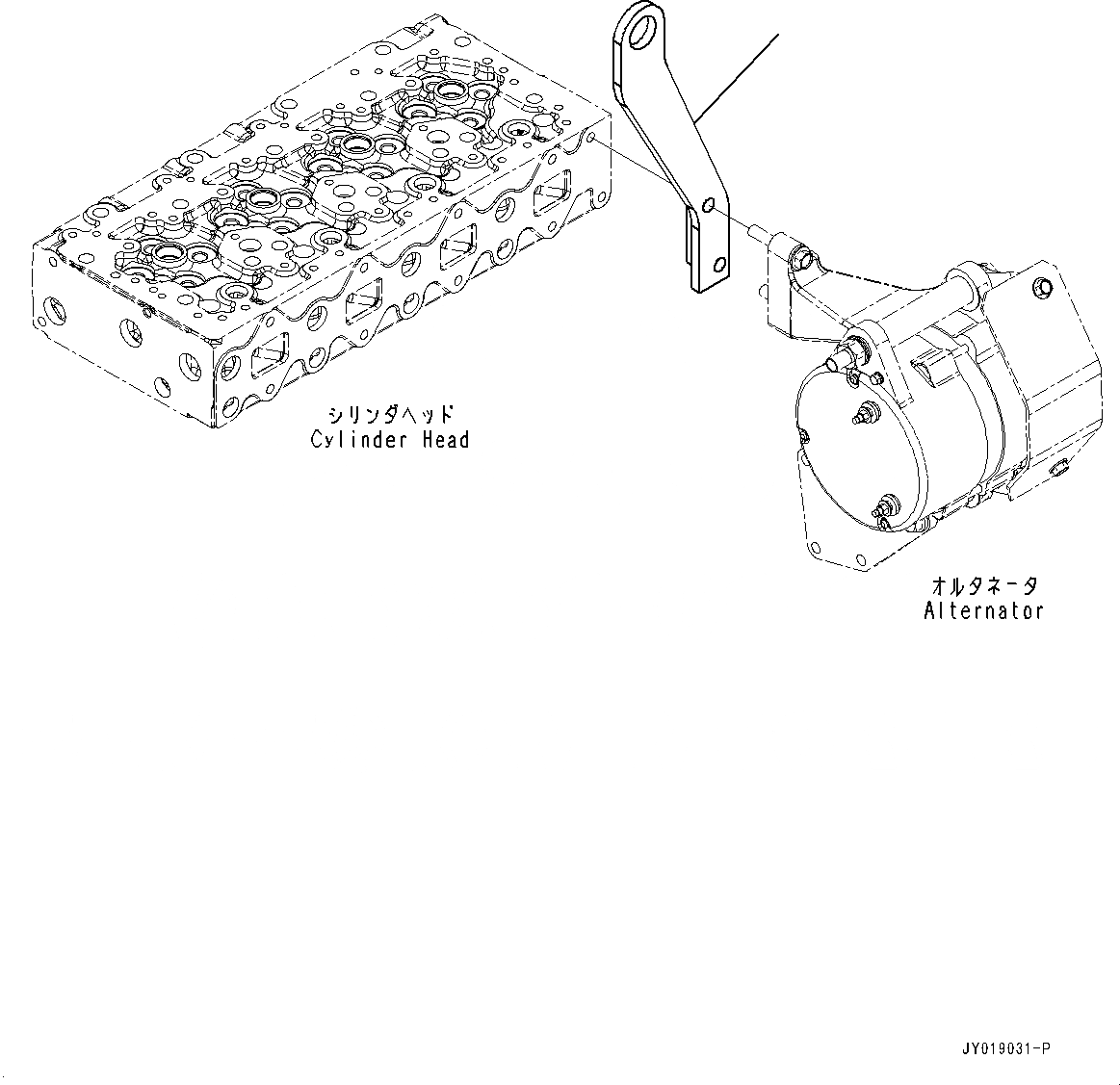 シリンダヘッド
Cylinder Head

オルタネータ
Alternator

JY019031-P