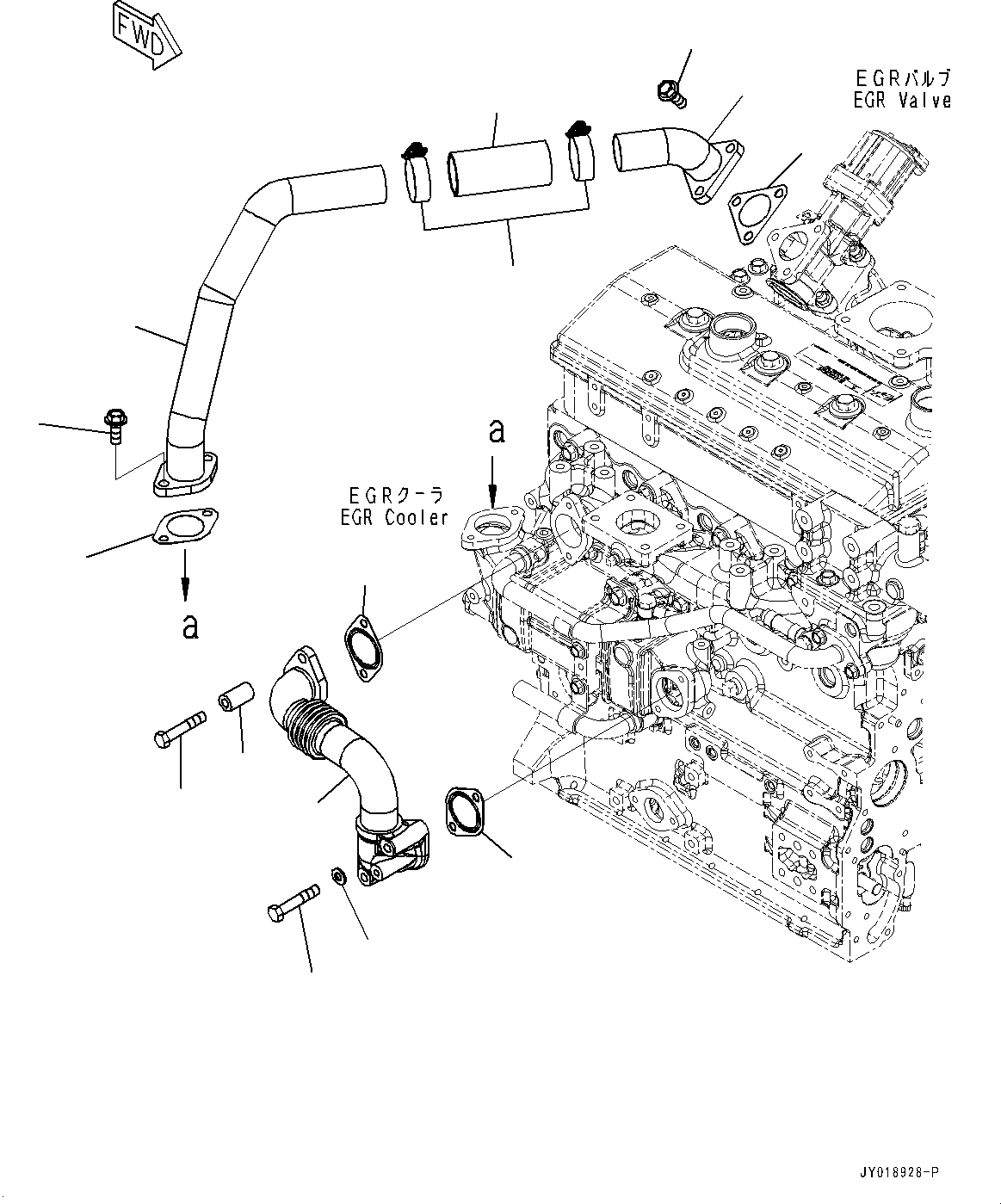 FWD

EGRバルブ
EGR Valve

a

EGRクーラ
EGR Cooler

a

JY018928-P