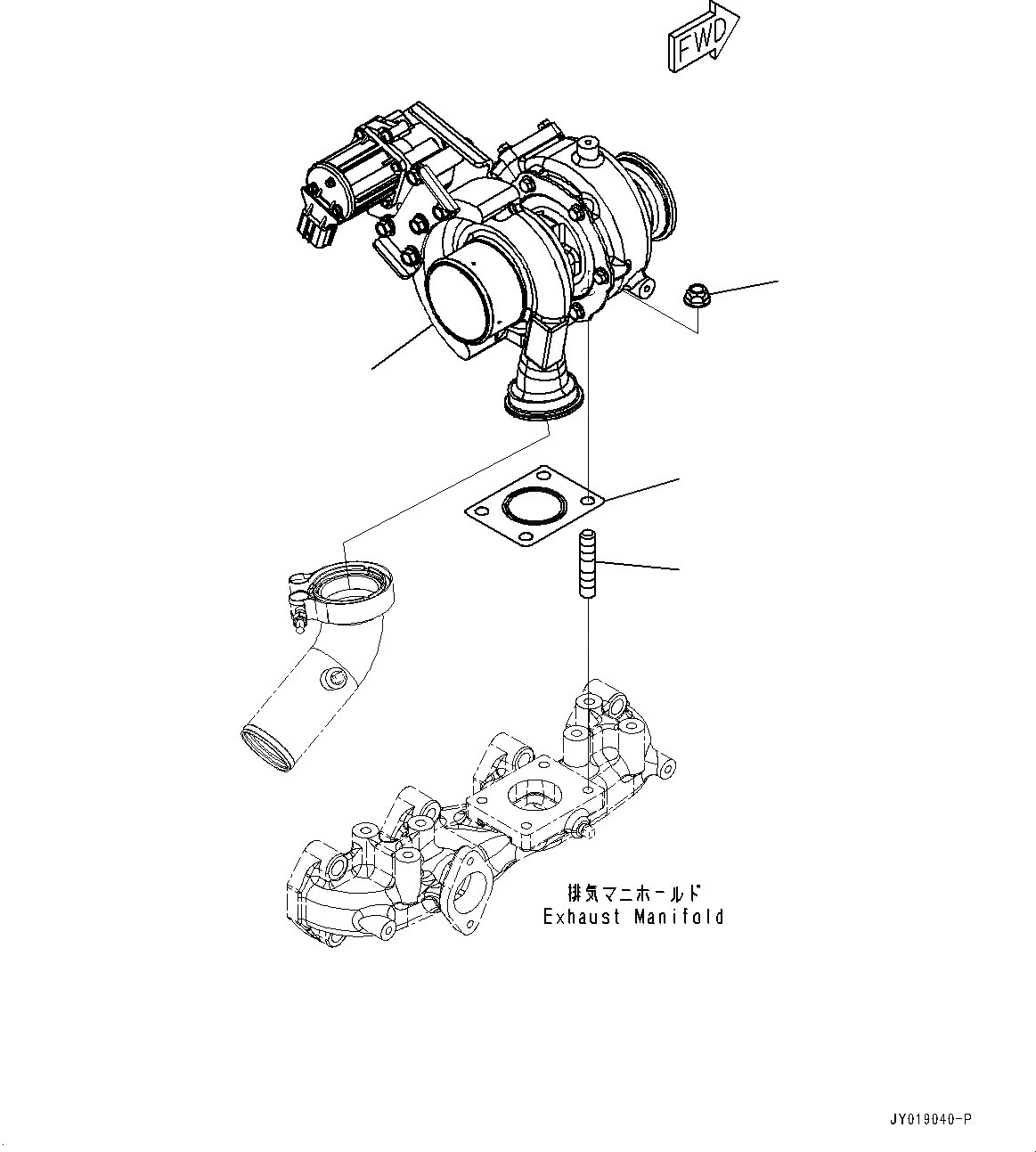 FWD

排気マニホールド
Exhaust Manifold

JY019040-P