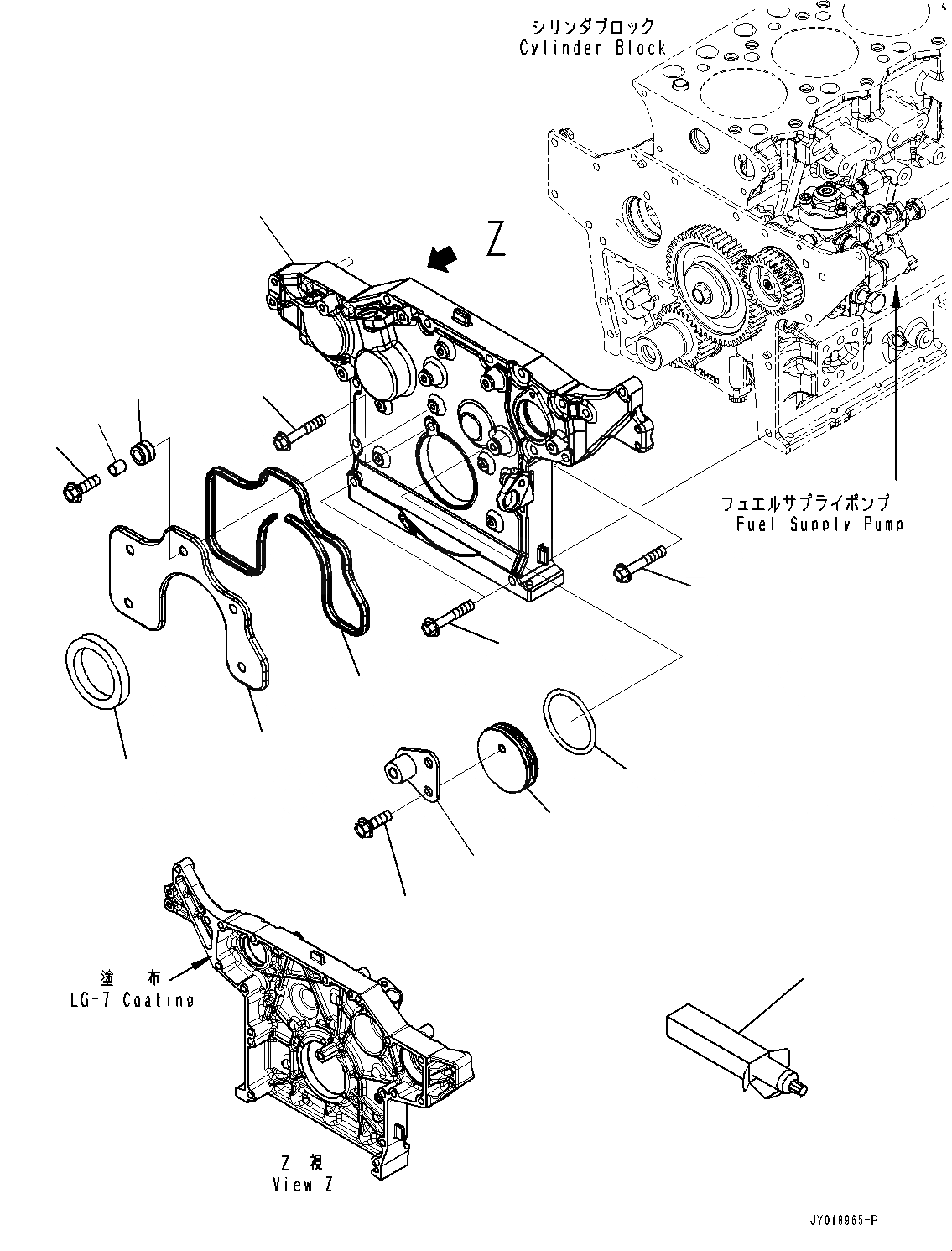 シリンダブロック
Cylinder Block

Z

フュエルサプライポンプ
Fuel Supply Pump

塗 布
LG-7 Coating

Z 視
View Z

JY018965-P