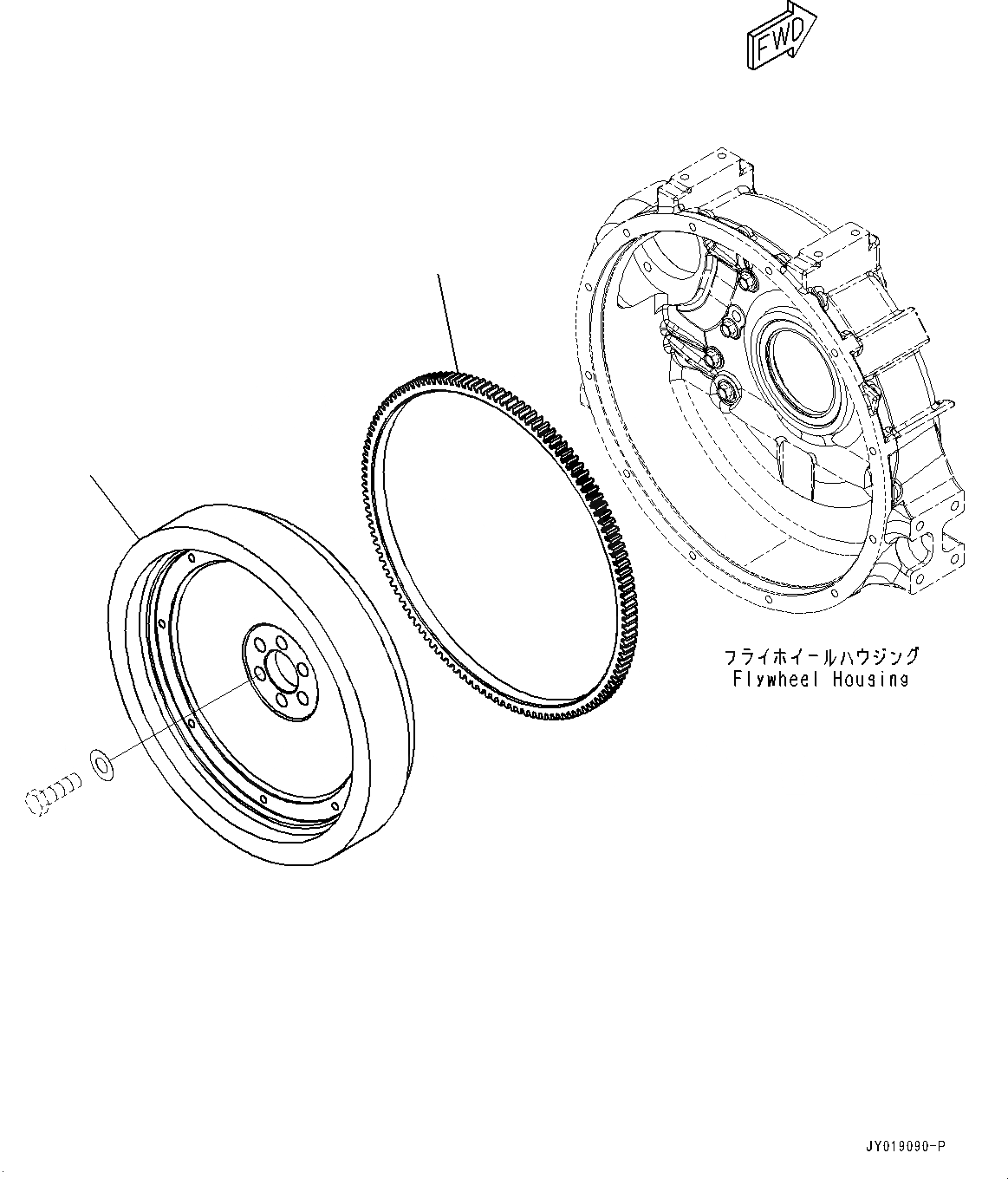 FWD

フライホイールハウジング
Flywheel Housing

JY019090-P