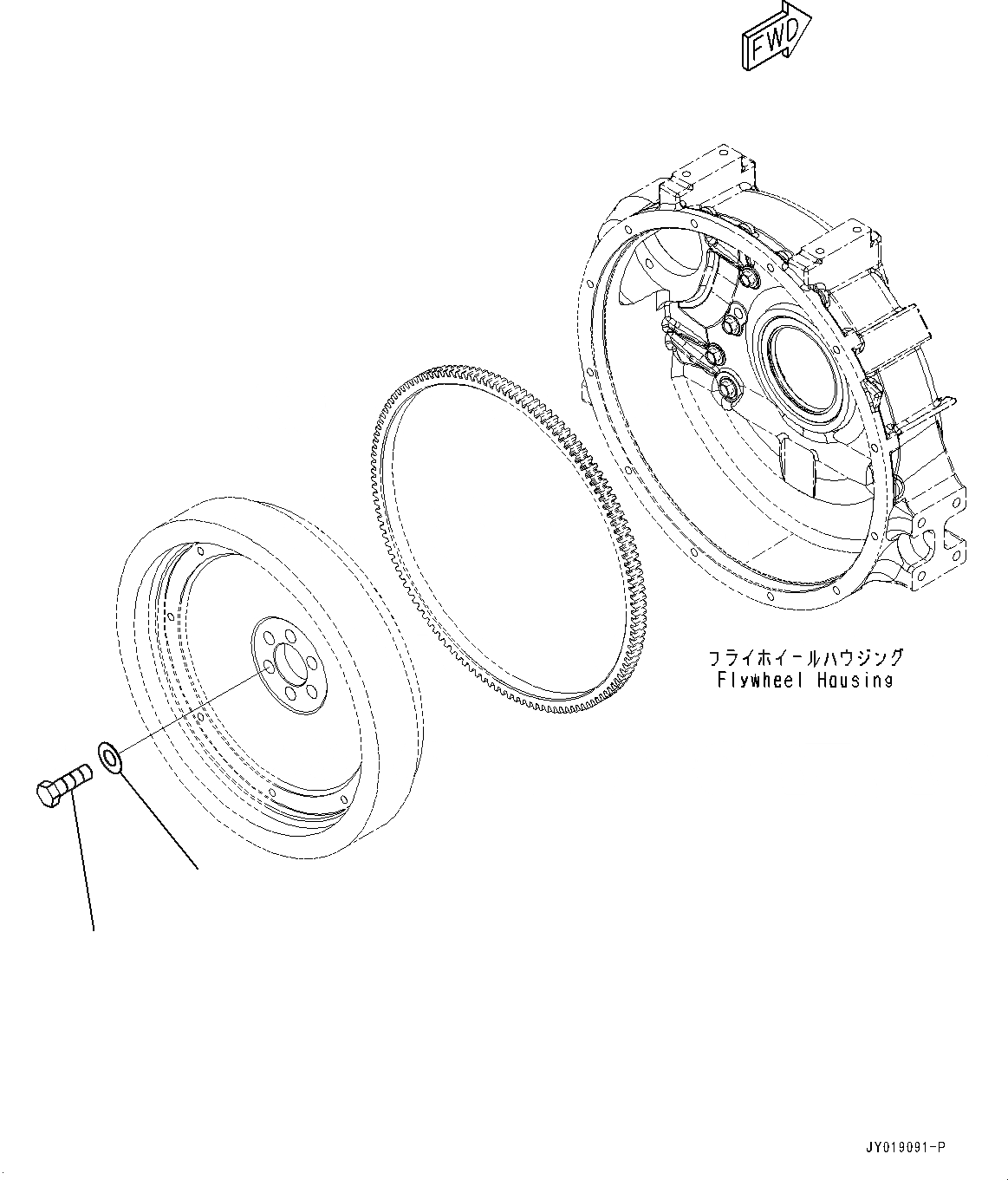 FWD

フライホイールハウジング
Flywheel Housing

JY019091-P