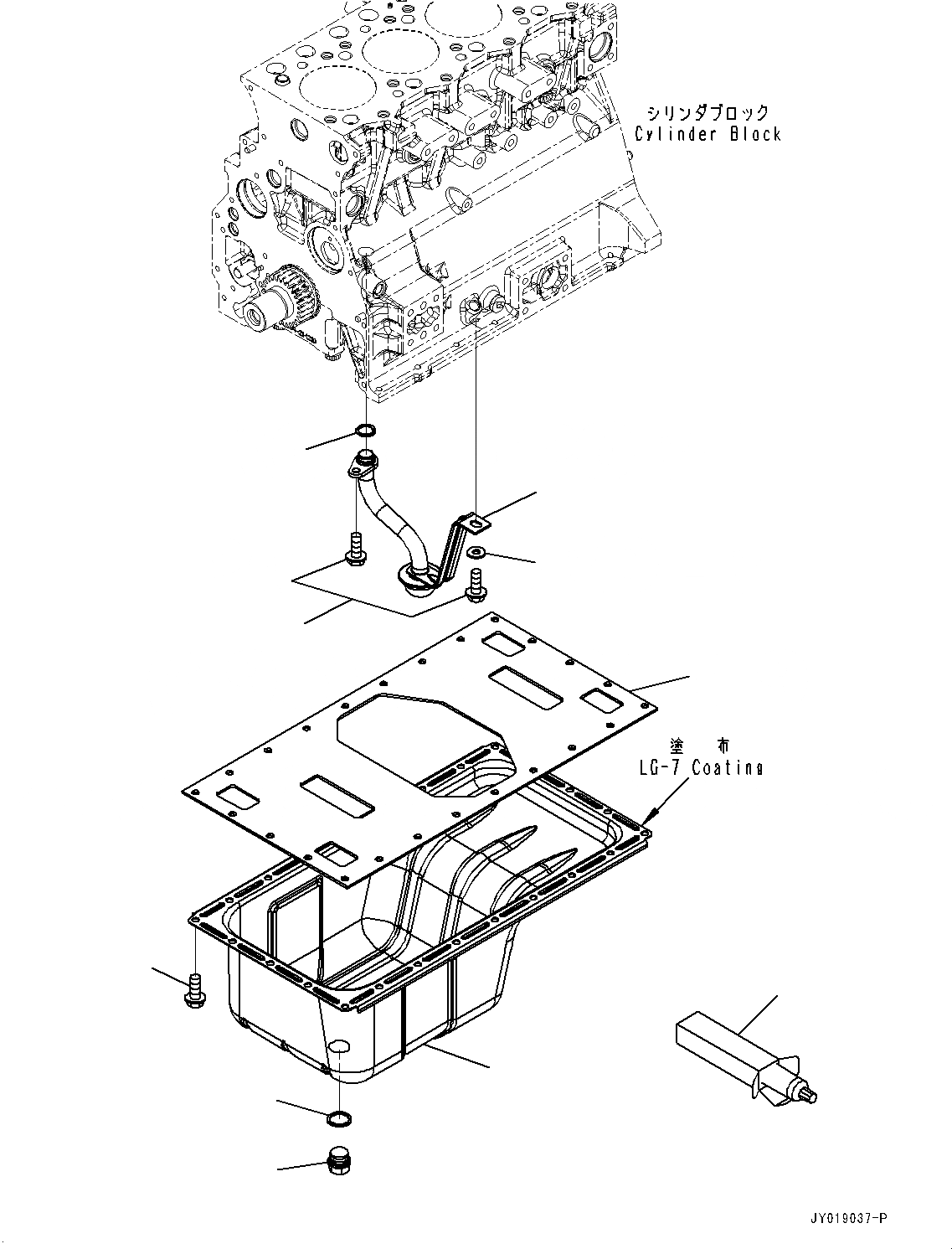 シリンダブロック
Cylinder Block

塗　布
LG-7 Coating

JY019037-P