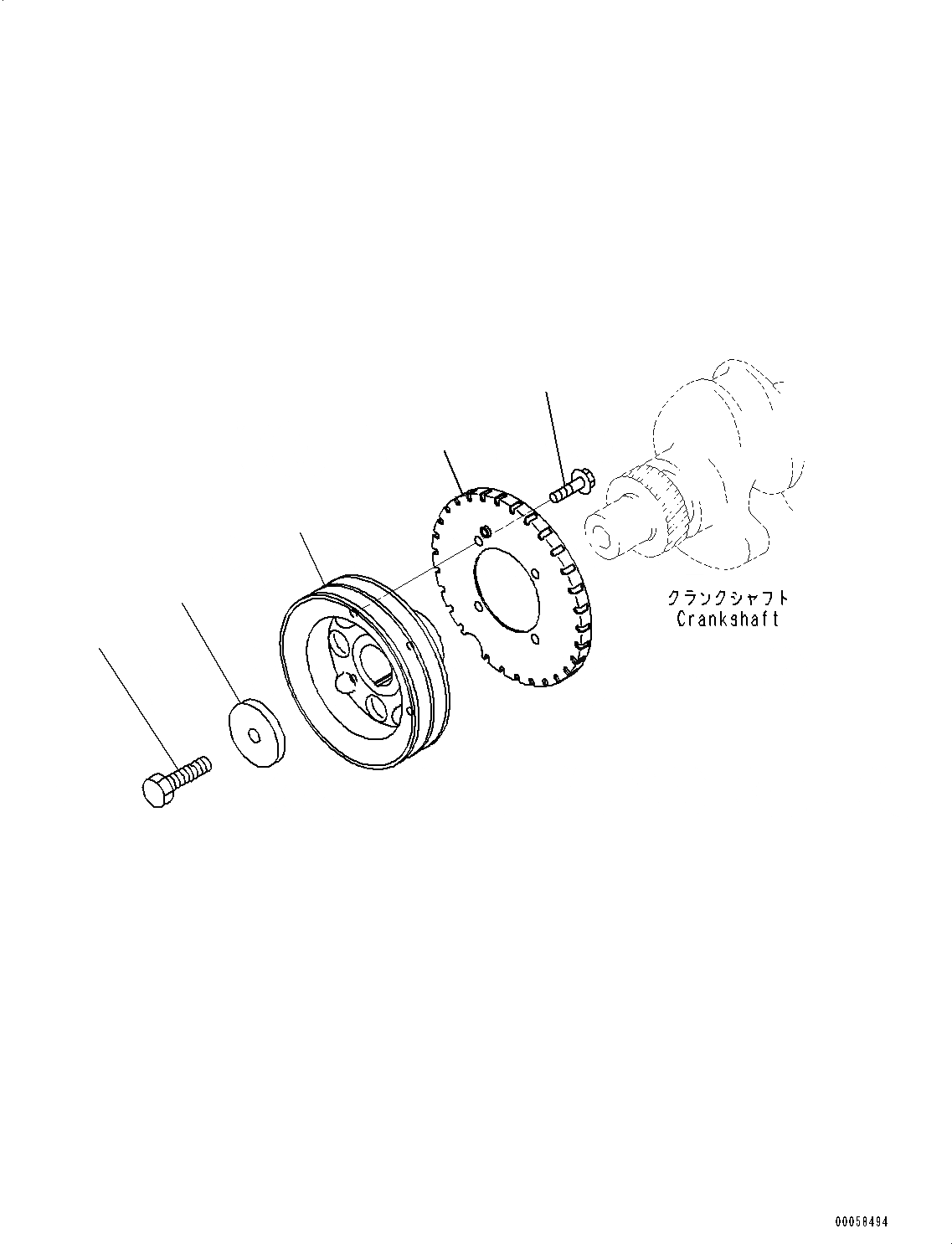 クランクシャフト
Crankshaft

00058494