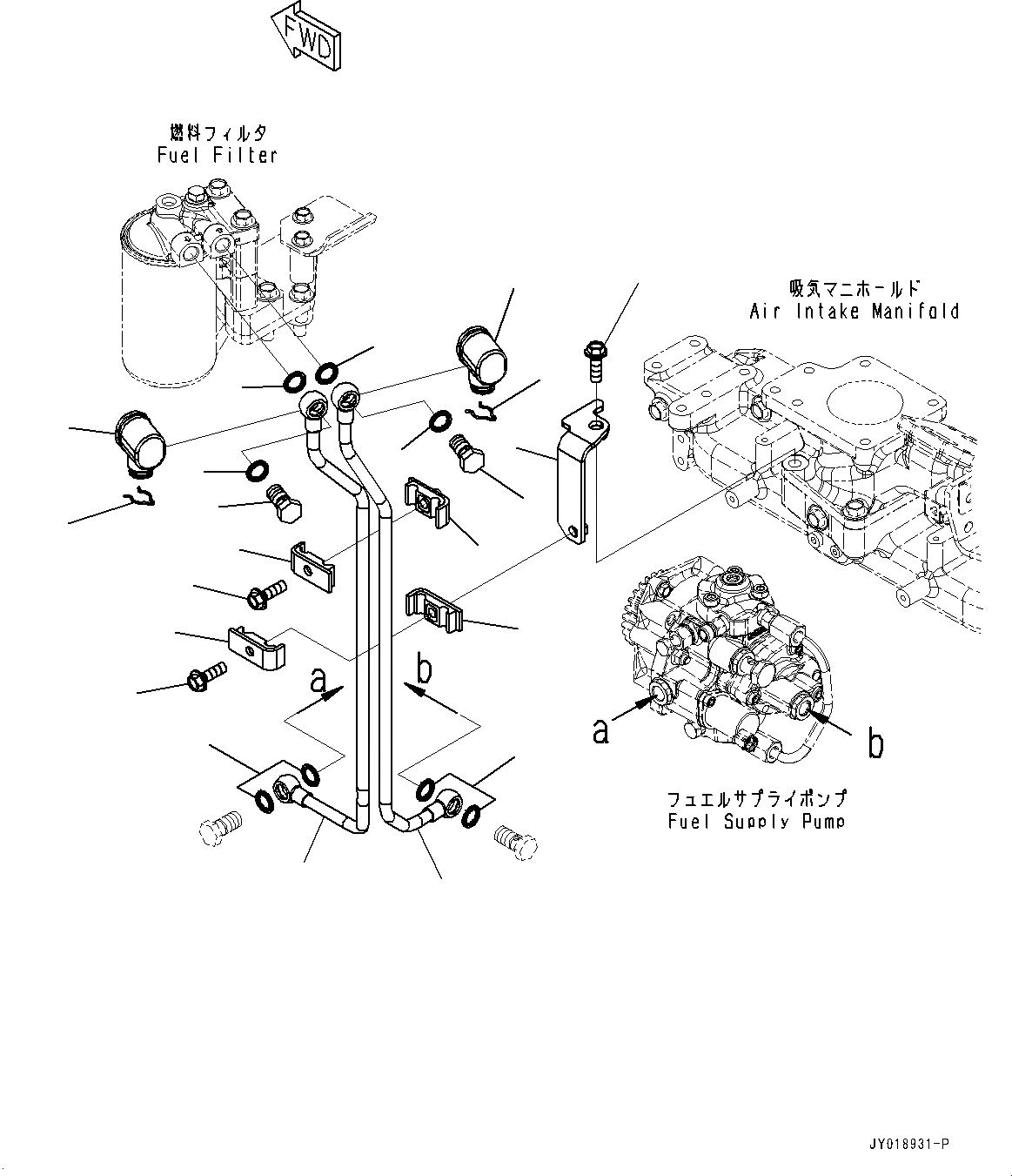 FWD

燃料フィルタ
Fuel Filter

吸気マニホールド
Air Intake Manifold

a

b

a

b

フュエルサプライポンプ
Fuel Supply Pump

JY018931-P