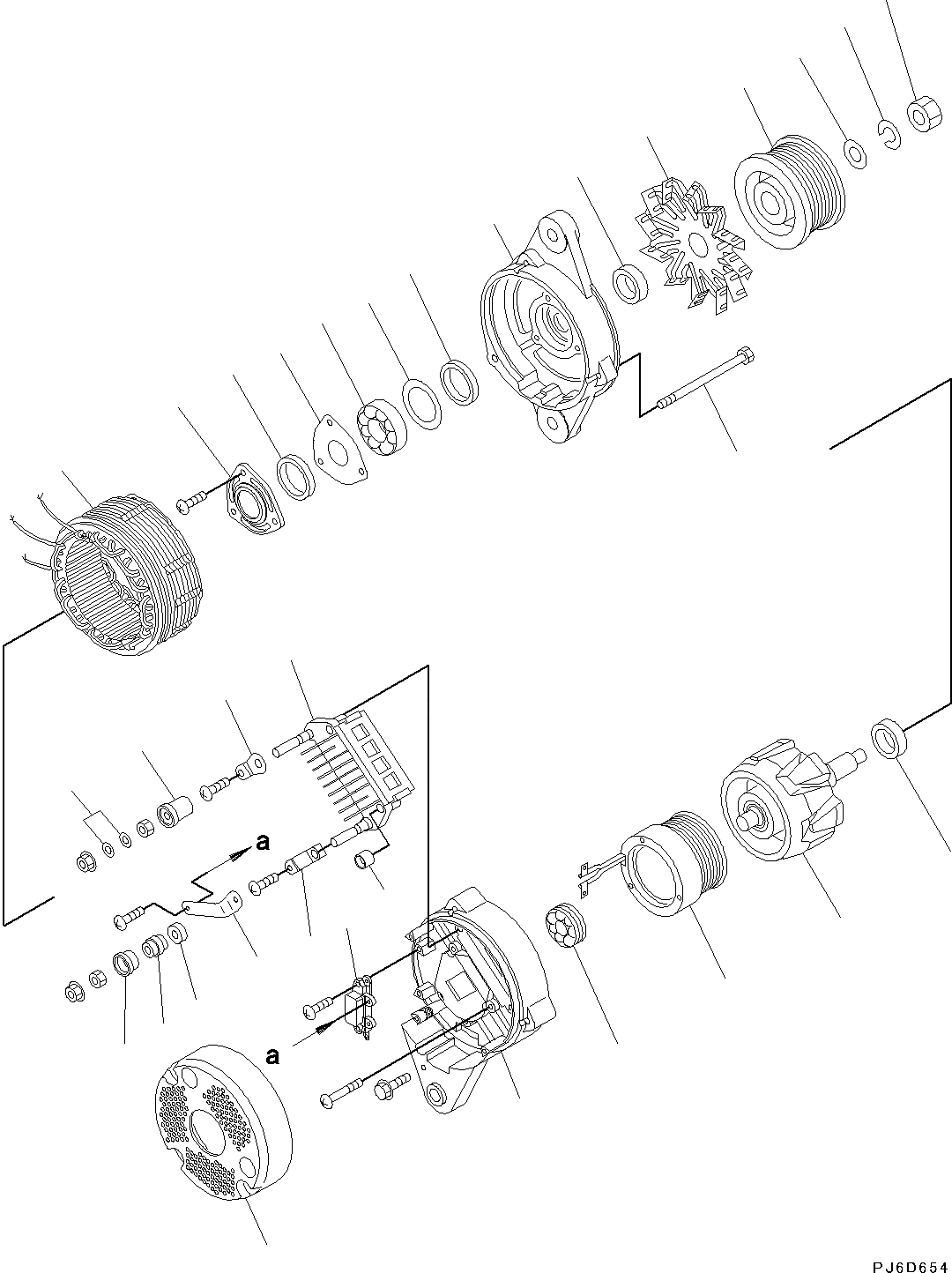 a

a

PJ6D654