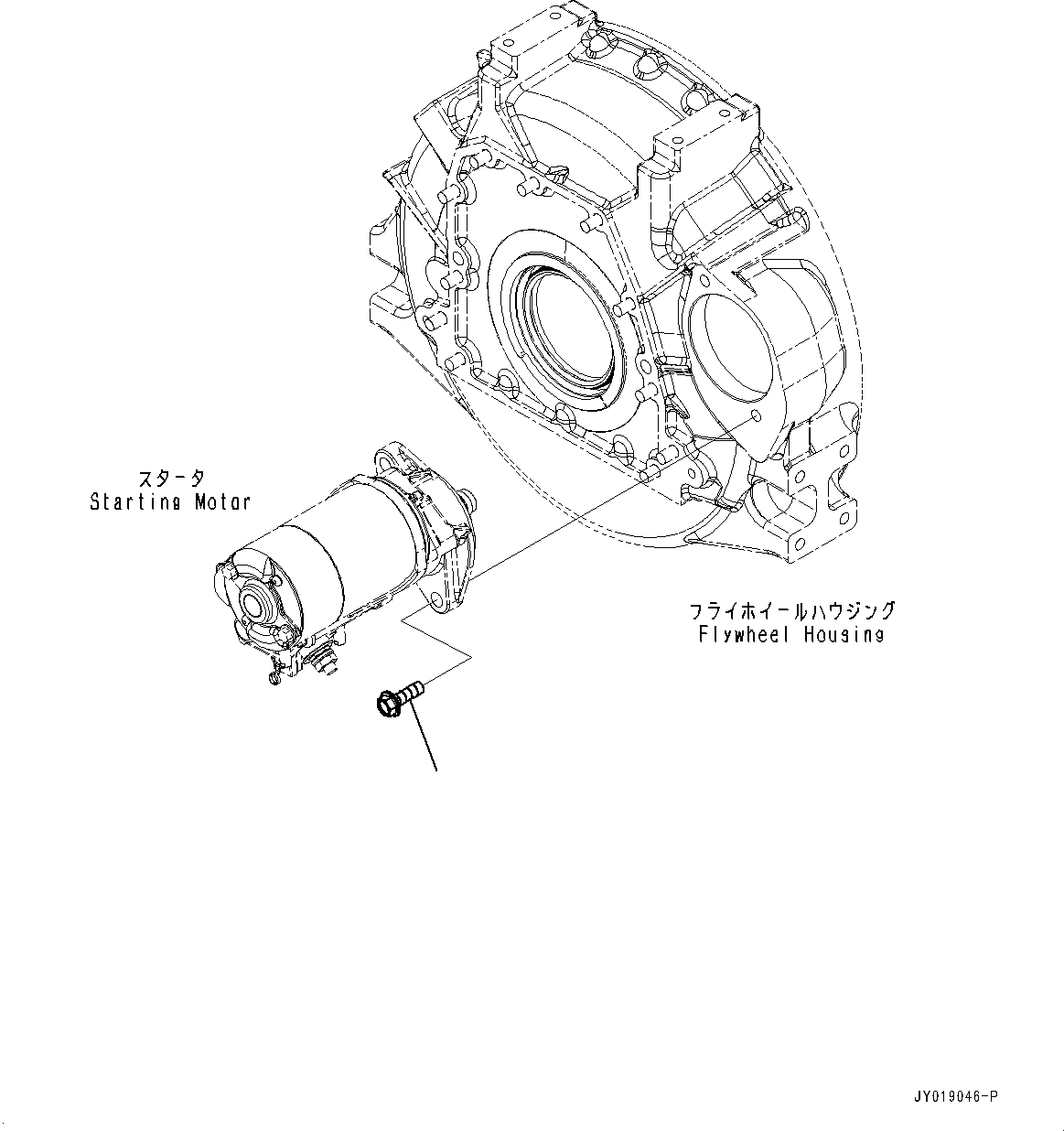 スタータ
Starting Motor

フライホイールハウジング
Flywheel Housing

JY019046-P