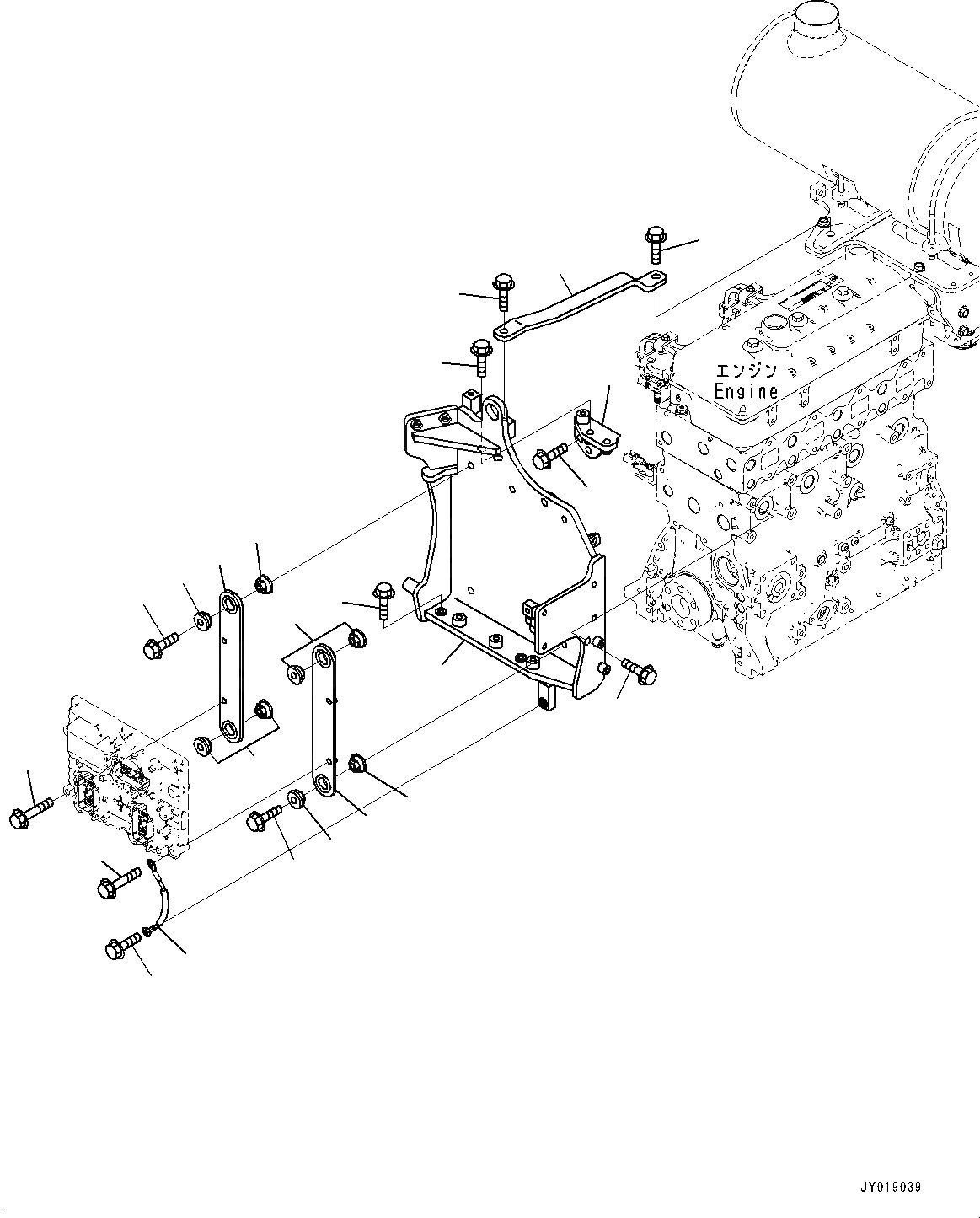 エンジン
Engine

JY019039