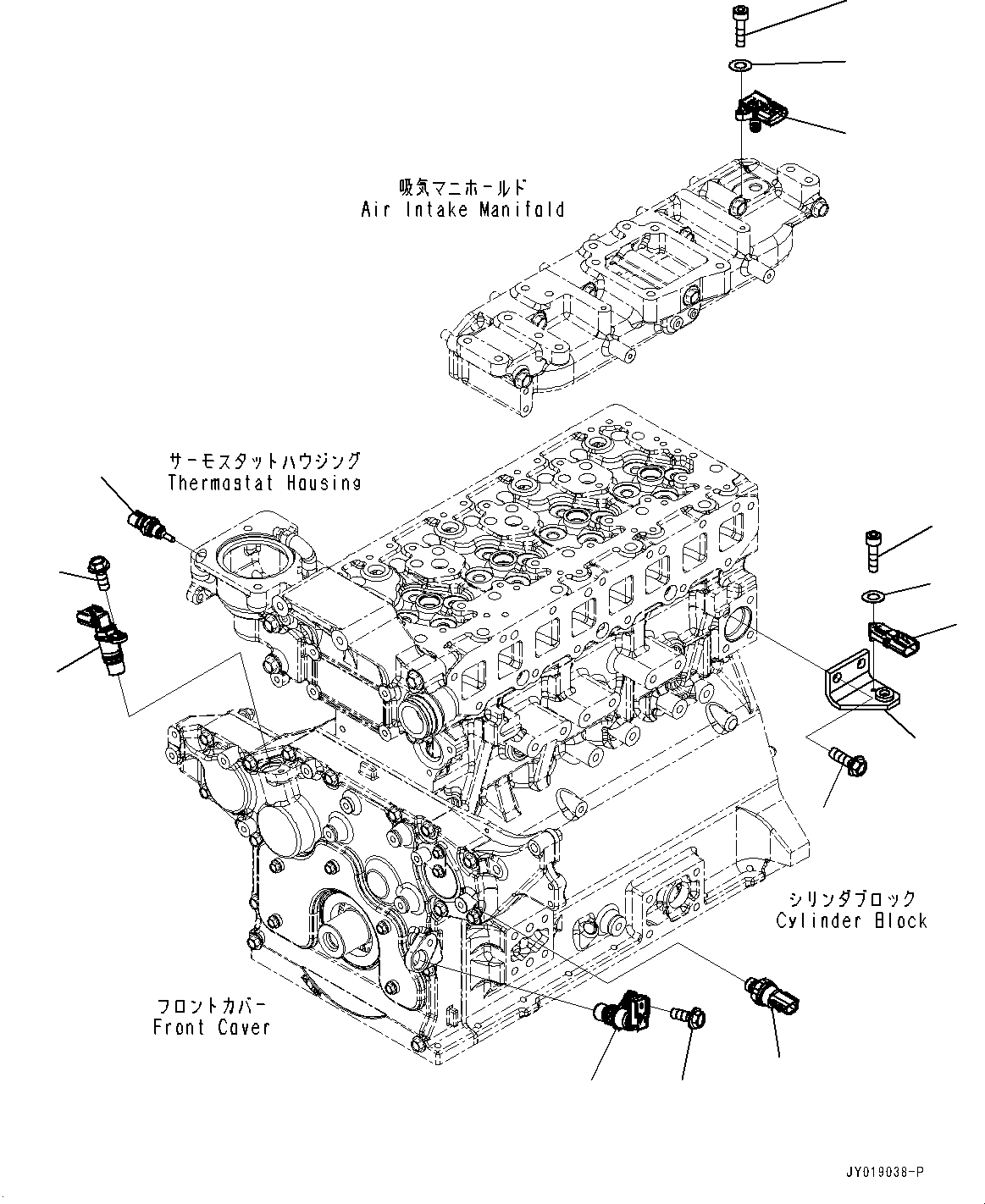 吸気マニホールド
Air Intake Manifold

サーモスタットハウジング
Thermostat Housing

シリンダブロック
Cylinder Block

フロントカバー
Front Cover

JY019038-P