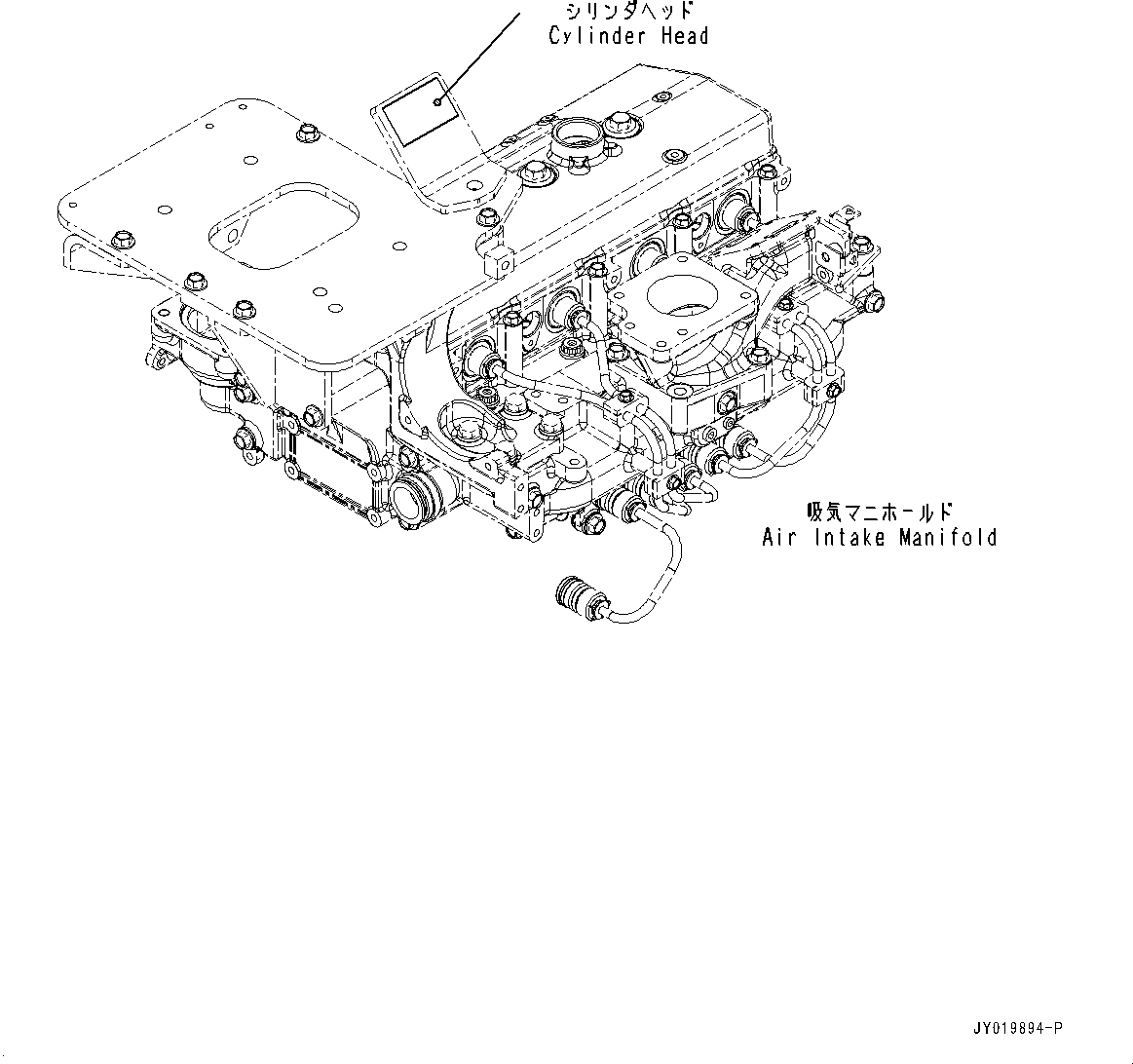 シリンダヘッド
Cylinder Head

吸気マニホールド
Air Intake Manifold

JY019894-P