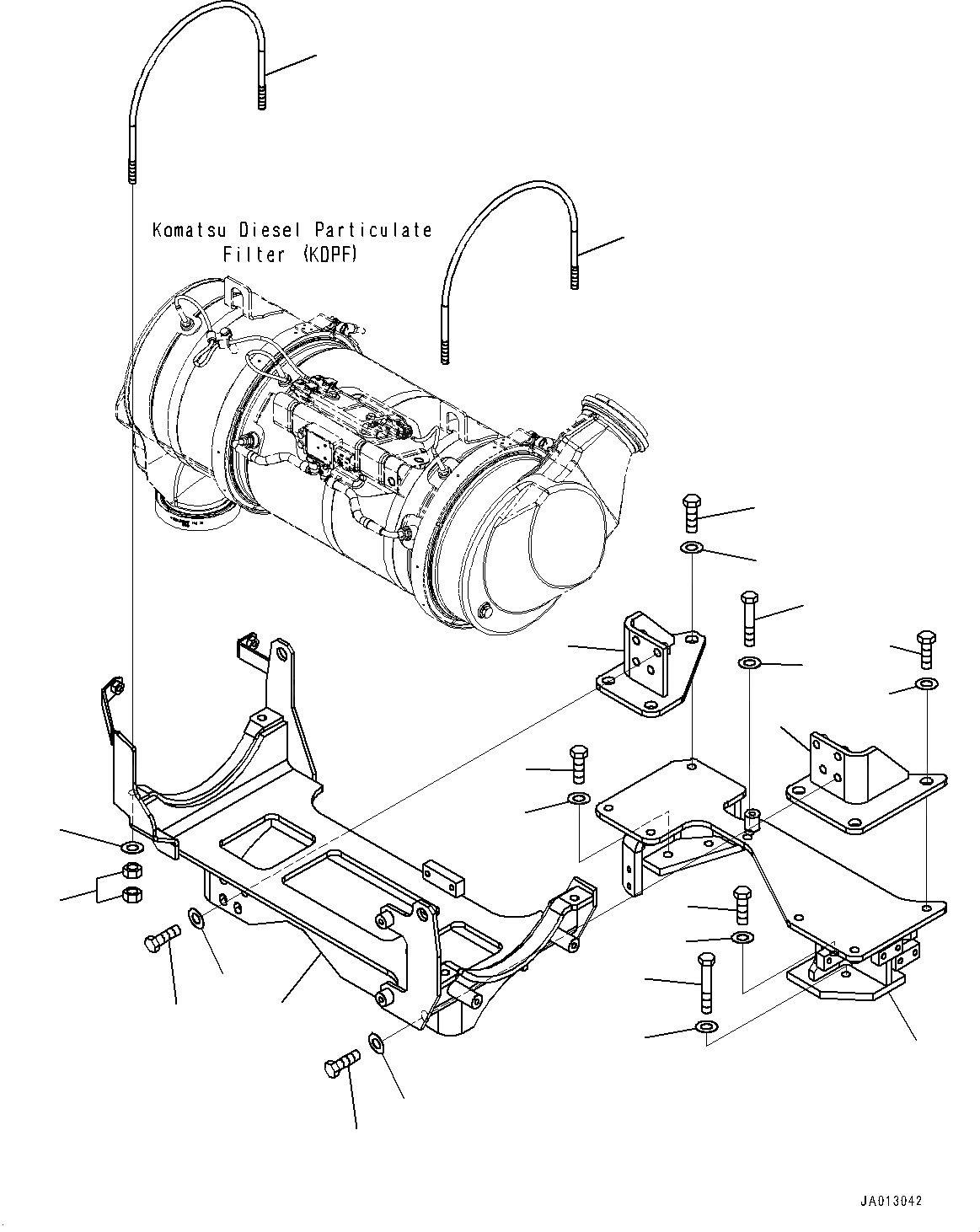 Komatsu Diesel Particulate Filter (KDPF)

JA013042