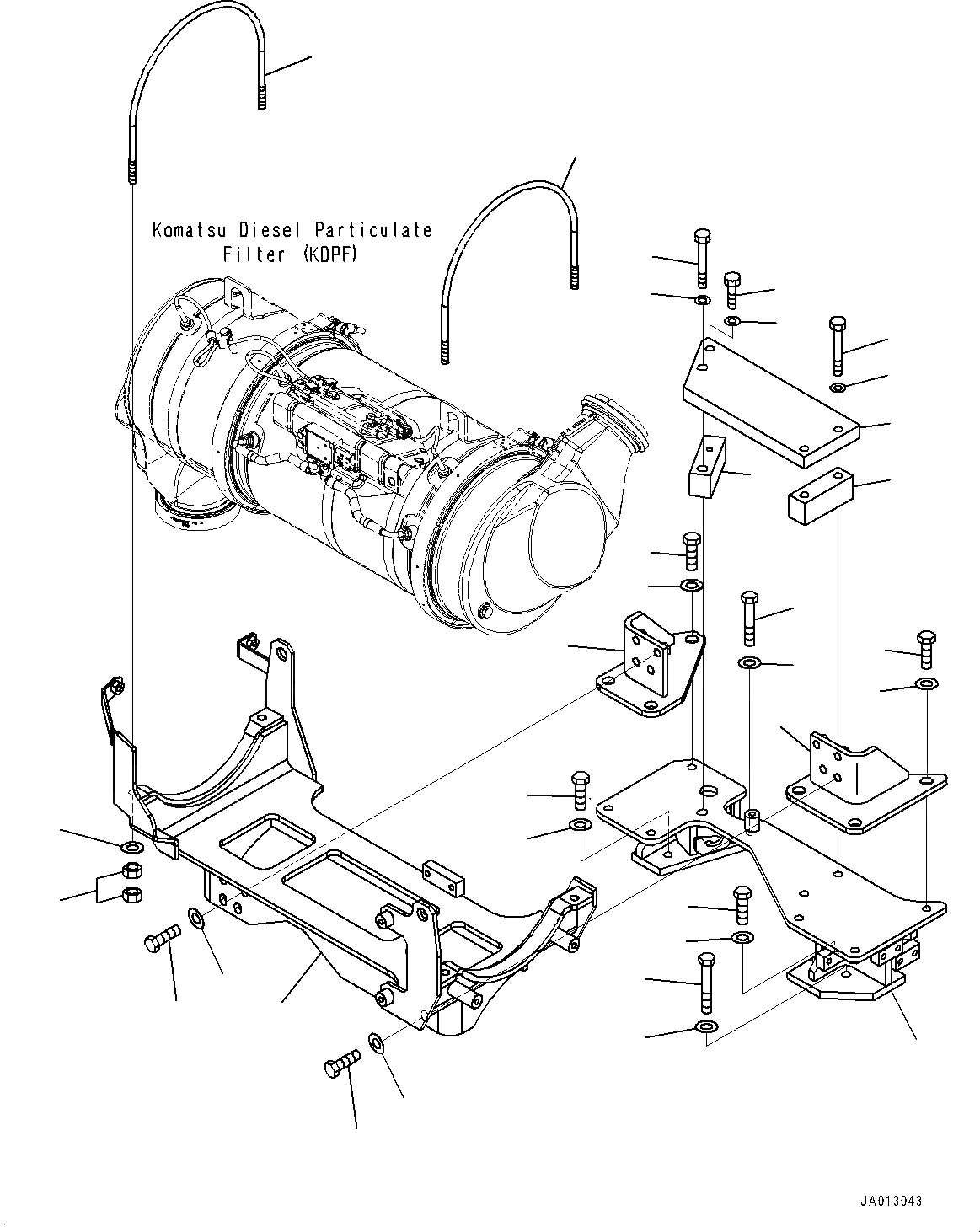 Komatsu Diesel Particulate Filter (KDPF)

JA013043