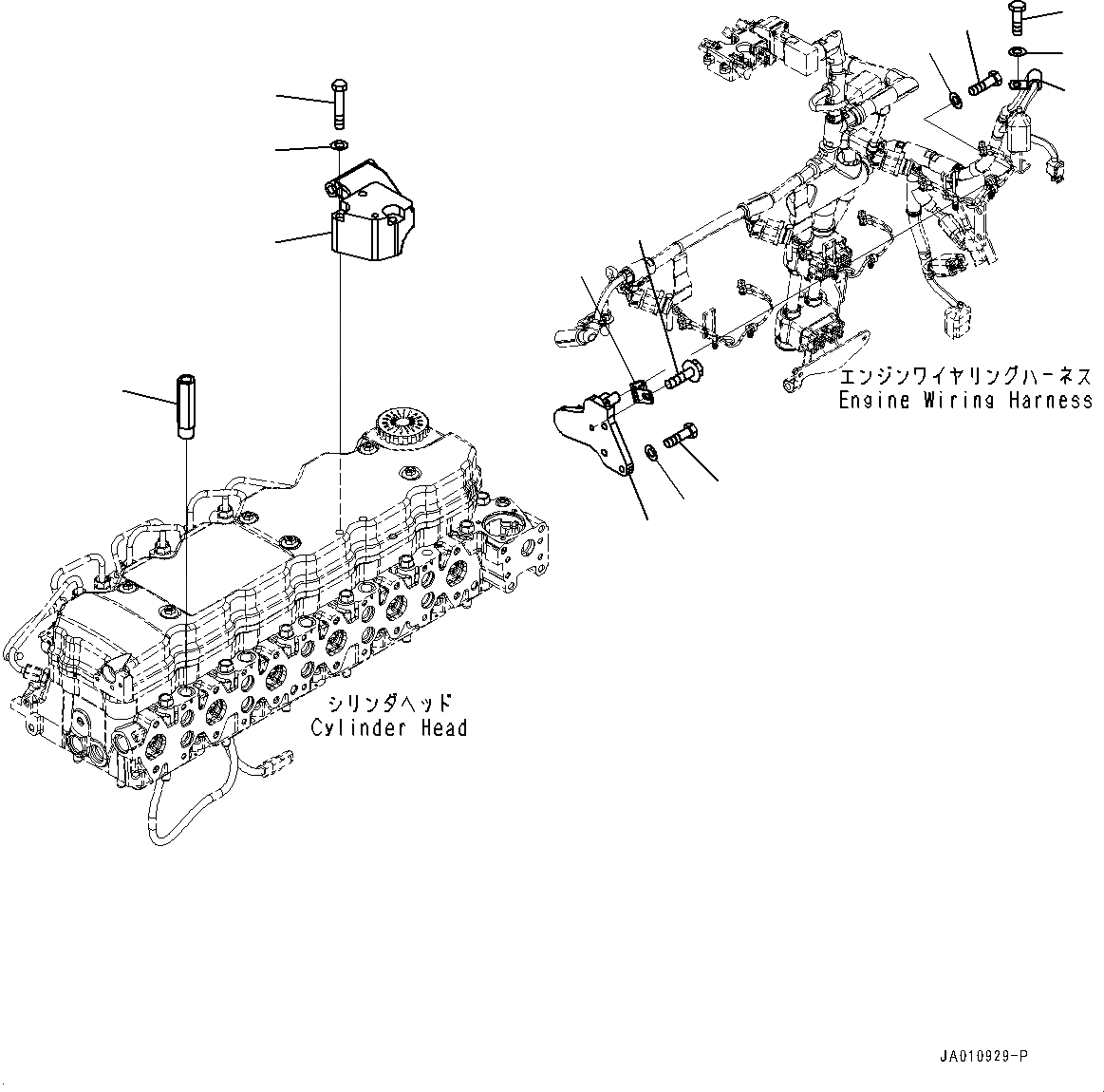 エンジンワイヤリングハーネス
Engine Wiring Harness

シリンダヘッド
Cylinder Head

JA010929-P