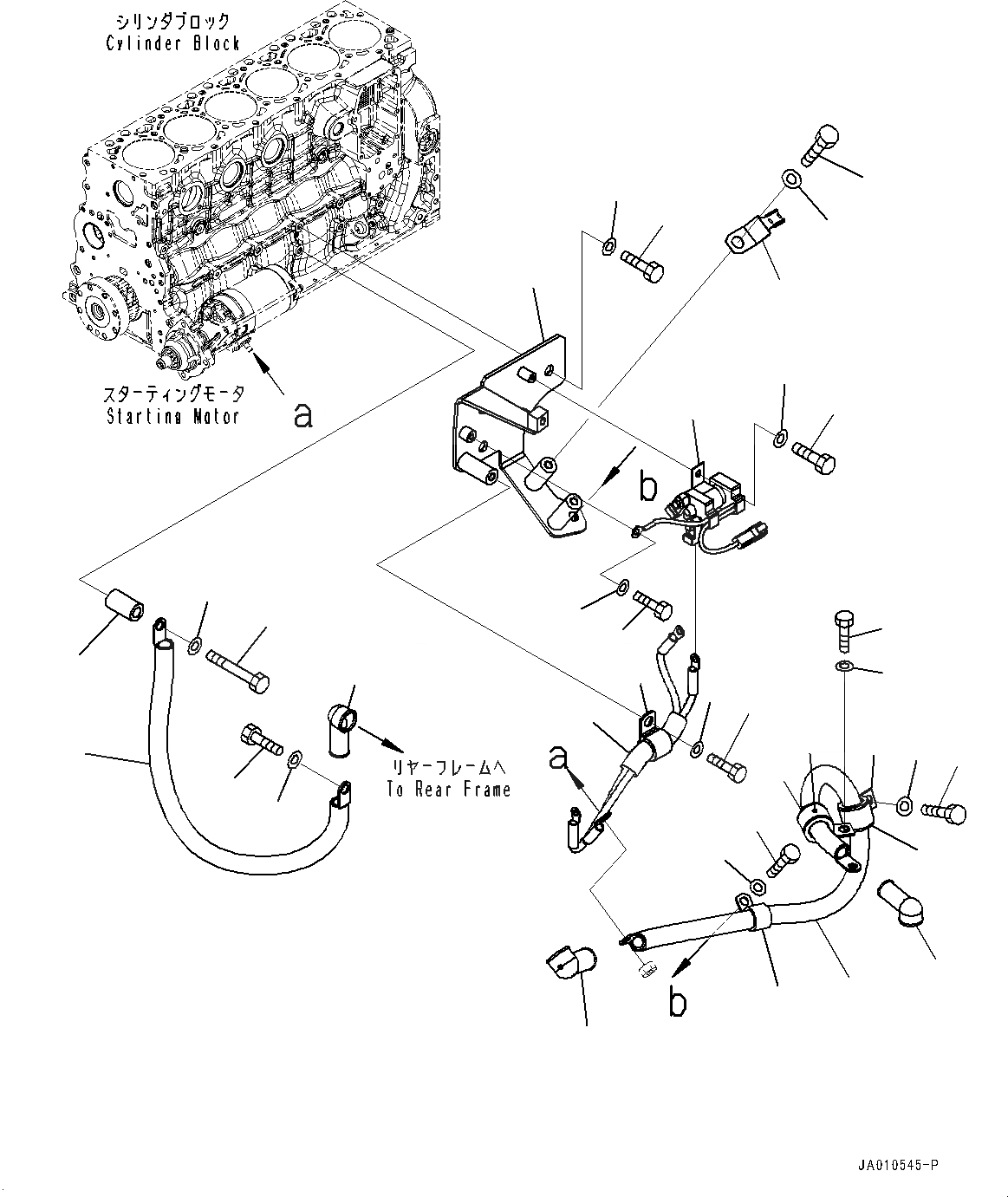 シリンダブロック
Cylinder Block

スターティングモータ
Starting Motor

a

b

リヤーフレームへ
To Rear Frame

a

b

JA010545-P