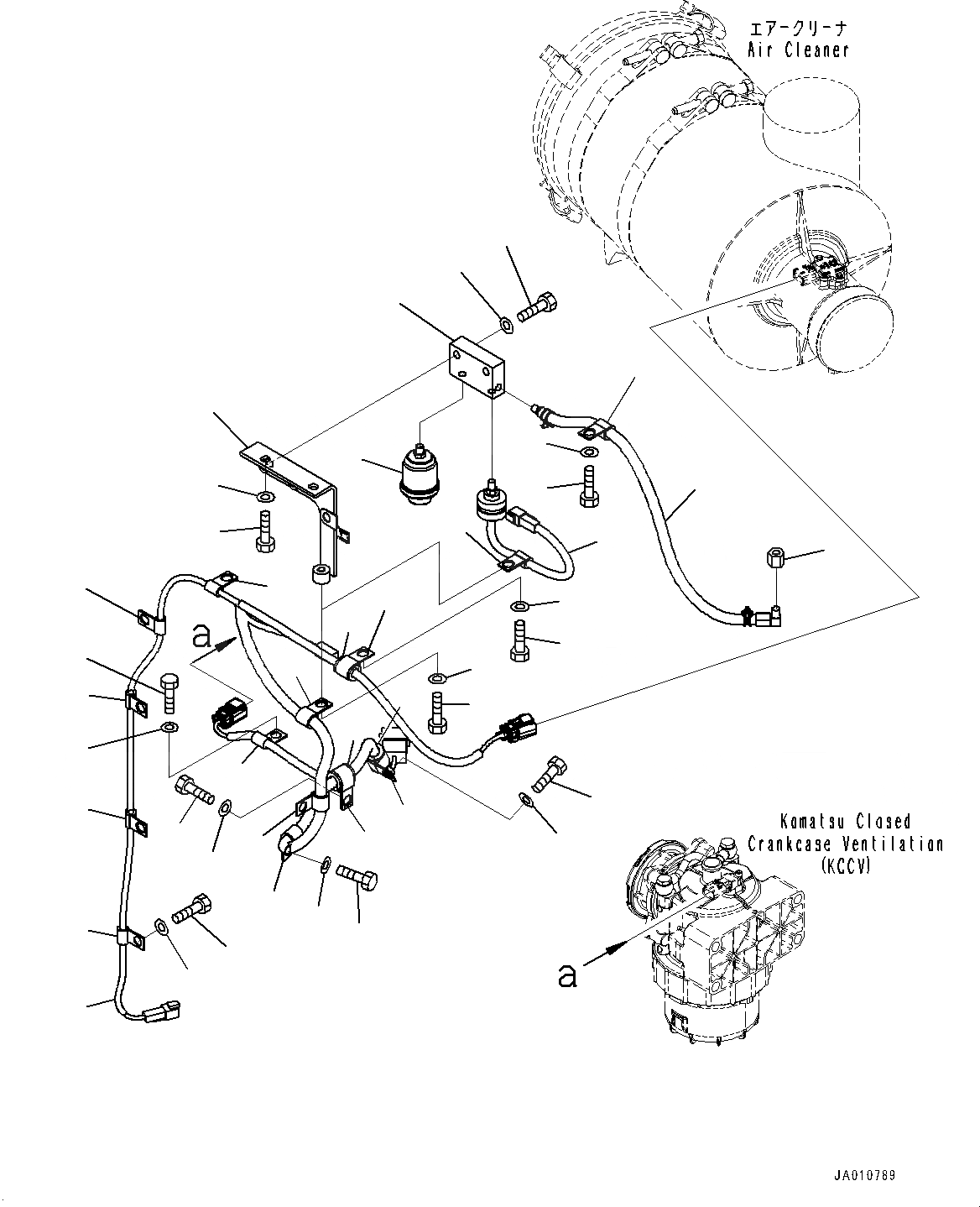 エアークリーナ
Air Cleaner

a

Komatsu Closed Crankcase Ventilation (KCCV)

a

JA010789