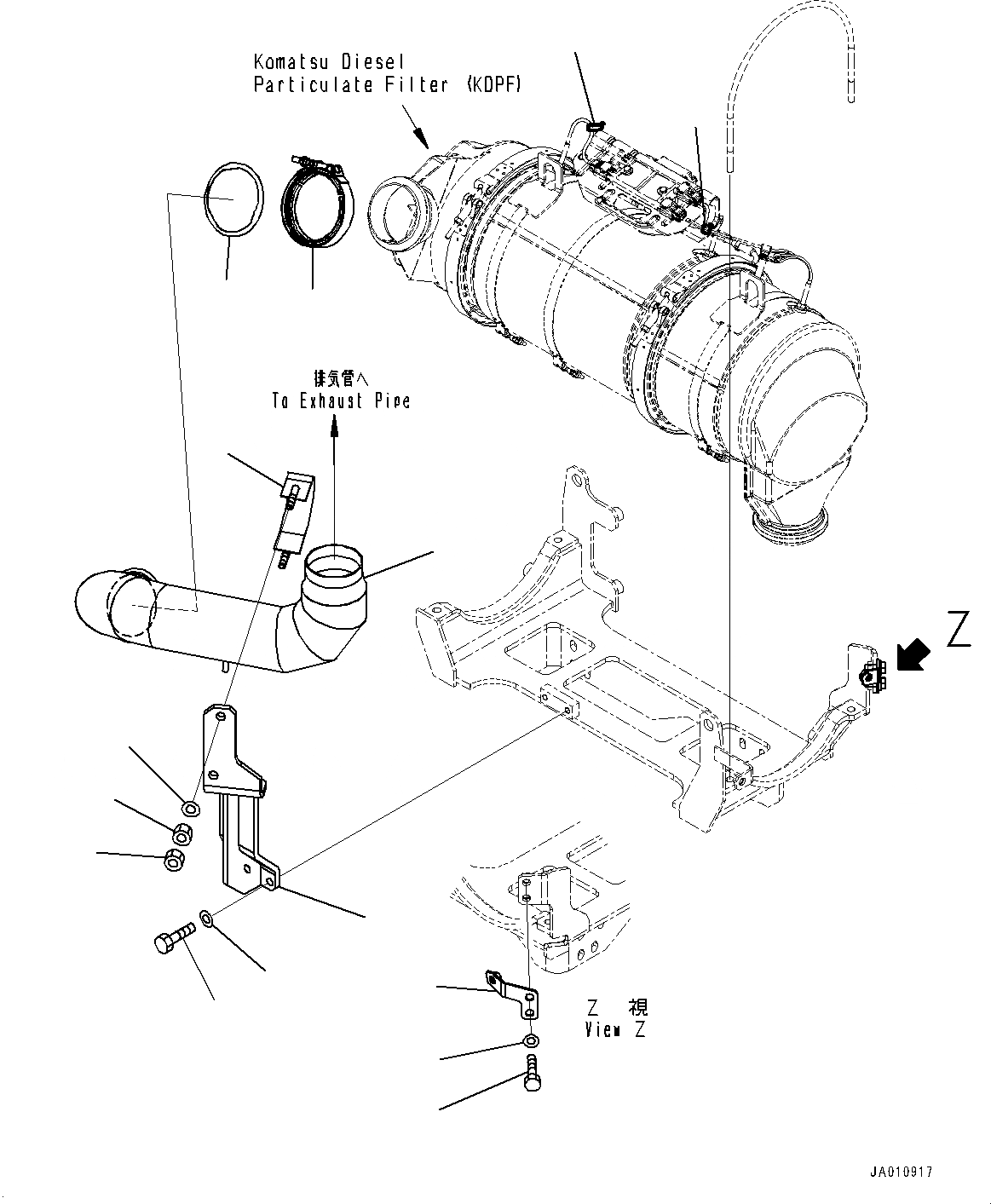 Komatsu Diesel Particulate Filter (KDPF)

排気管へ
To Exhaust Pipe

Z

Z 視
View Z

JA010917