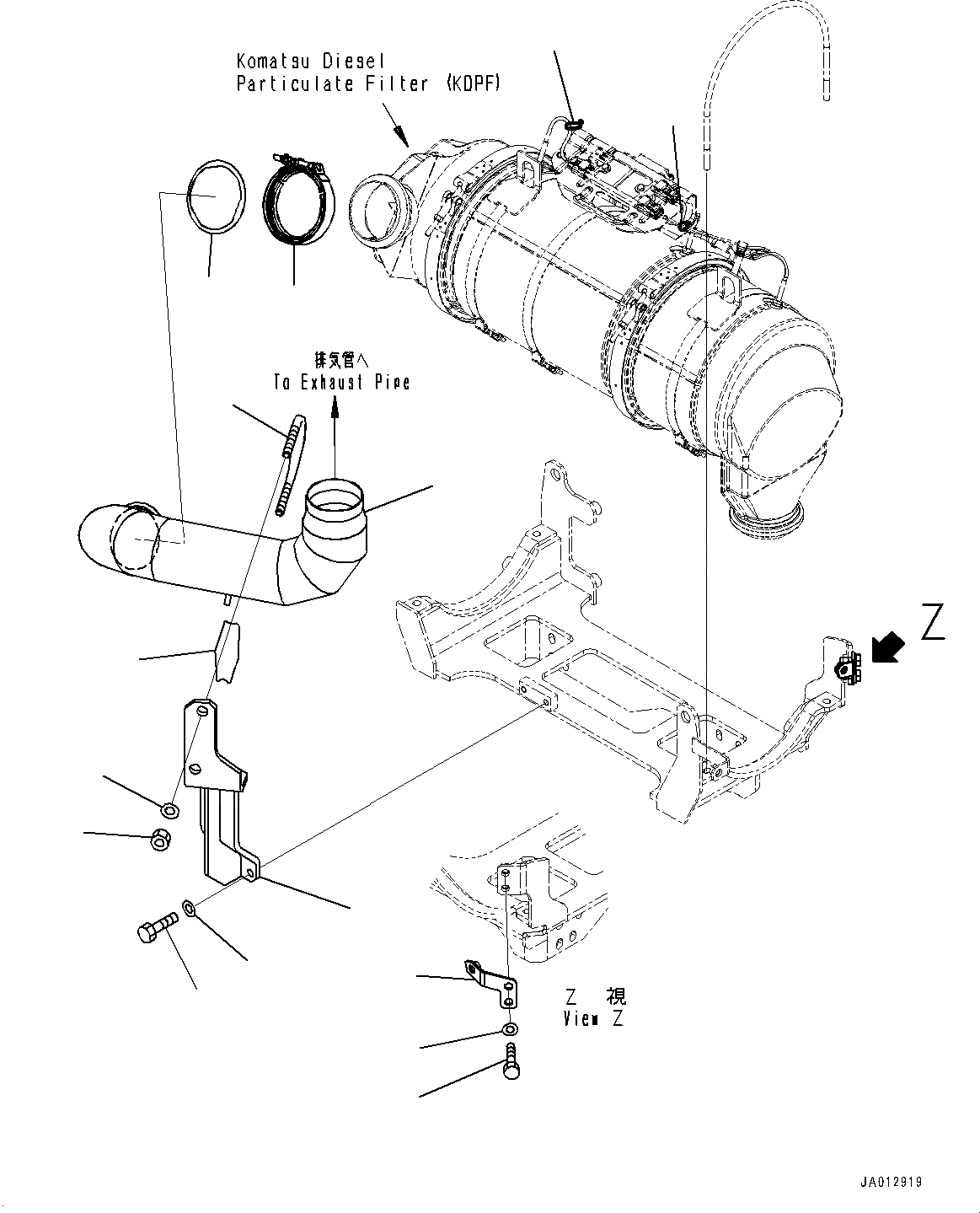 Komatsu Diesel
Particulate Filter (KDPF)

排気管へ
To Exhaust Pipe

Z

Z 視
View Z

JA012919