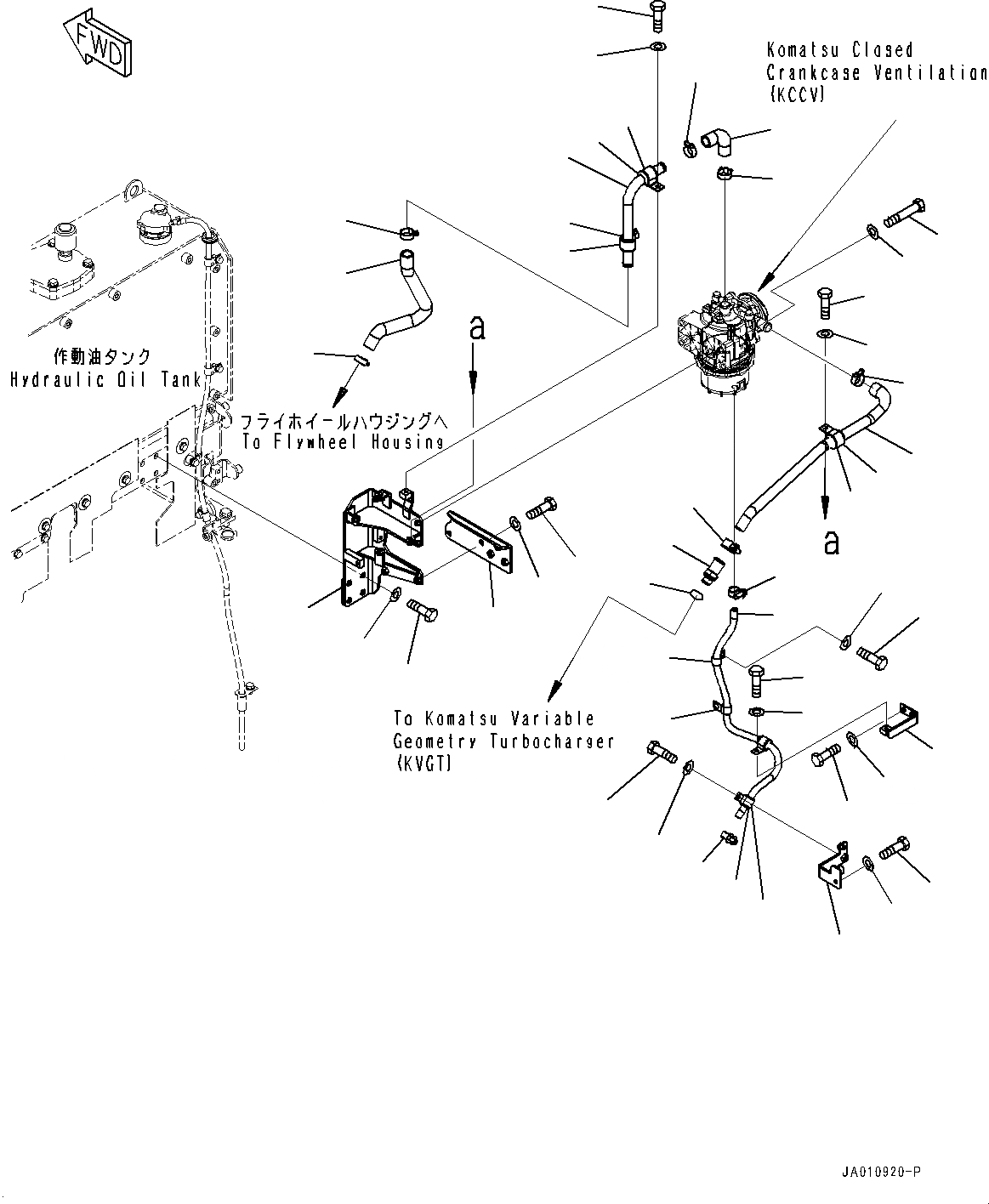 FWD

Komatsu Closed Crankcase Ventilation (KCCV)

作動油タンク
Hydraulic Oil Tank

a

フライホイールハウジングへ
To Flywheel Housing

a

To Komatsu Variable Geometry Turbocharger (KVGT)

JA010920-P